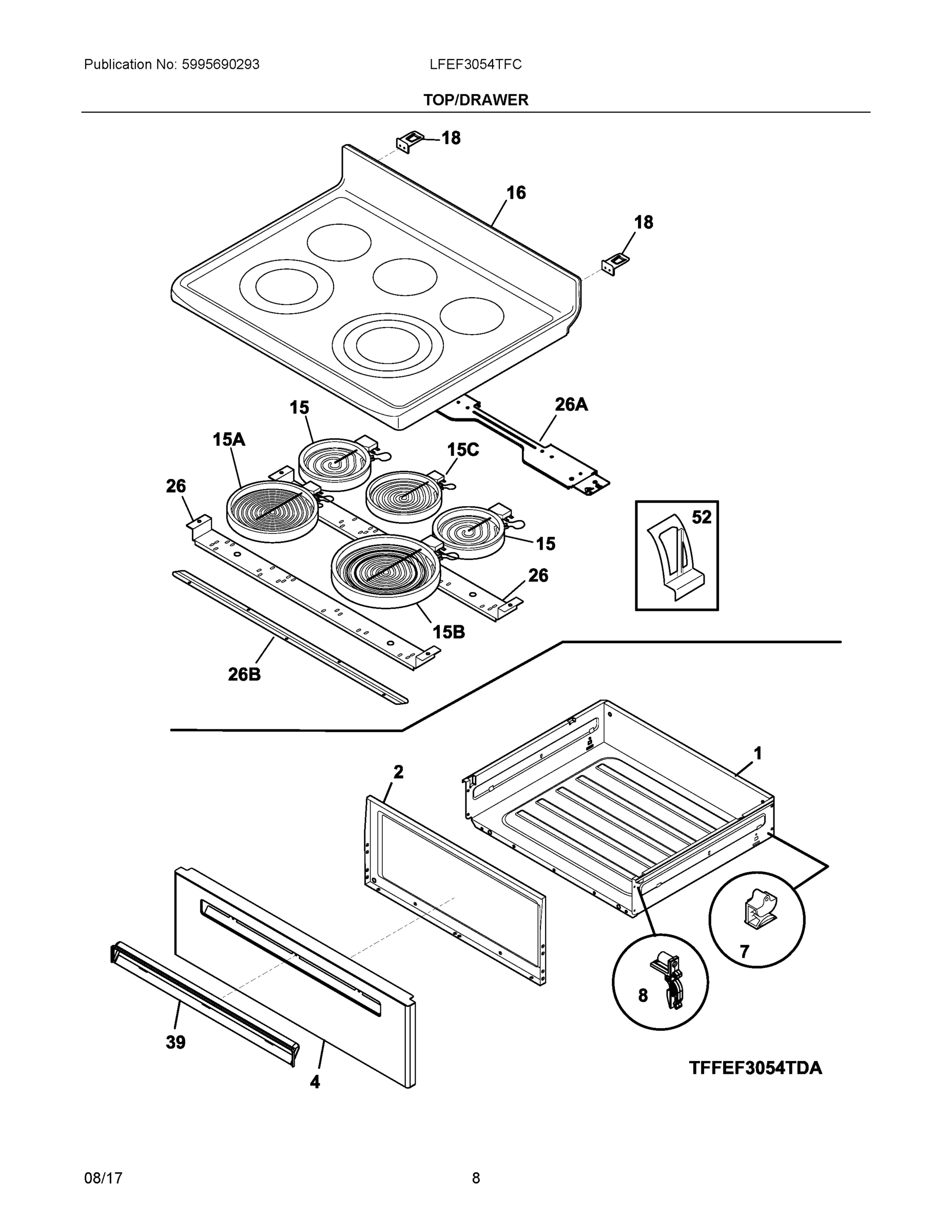 Publication No: 5995690293

LFEF3054TFC

TOP/DRAWER

18

16

18

15

26A

15A

15C

26

52

15

26

15B

26B

1

2

7

8

39

4

TFFEF3054TDA

08/17

8