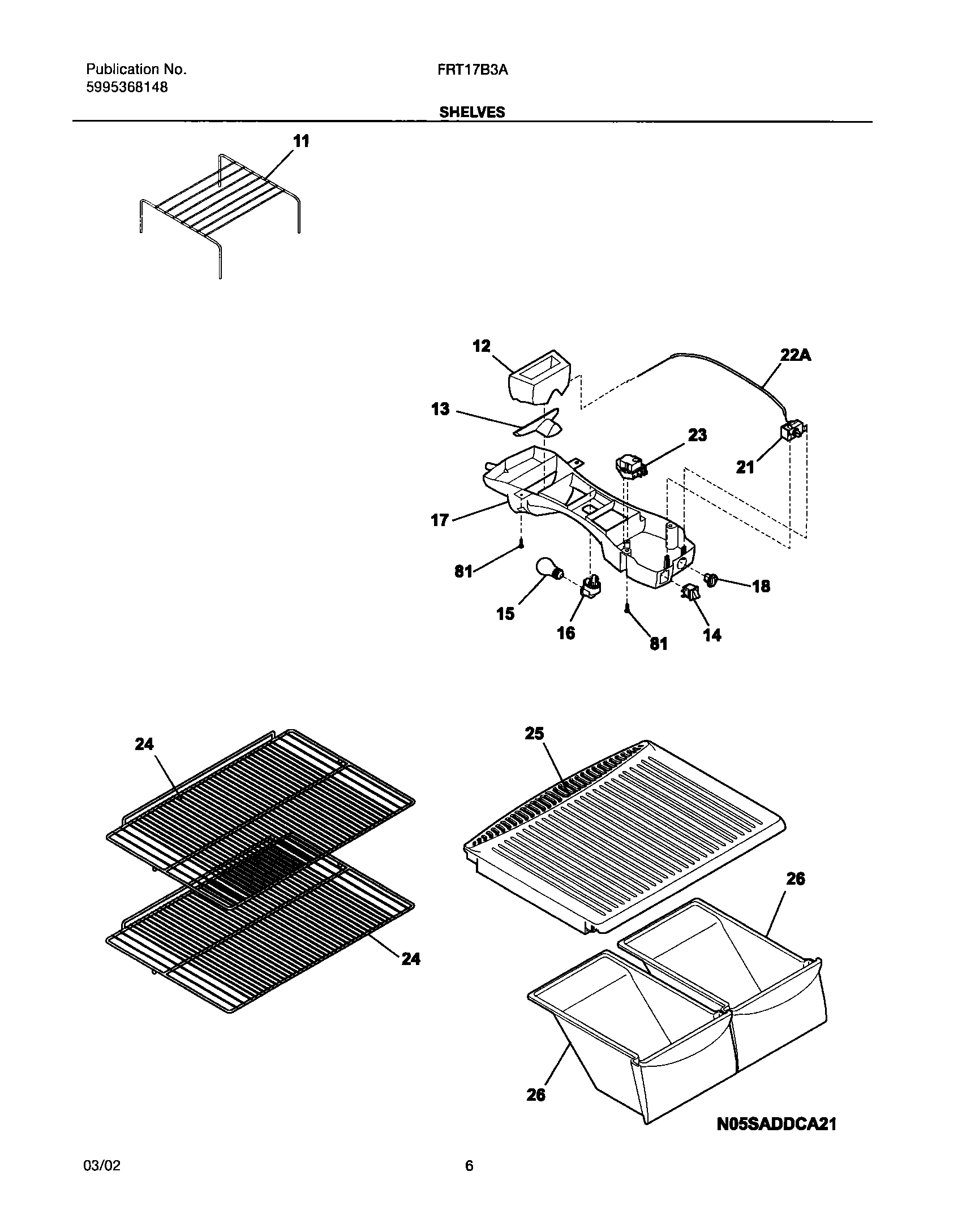 Publication No.
5995368148

FRT17B3A

SHELVES

11

12

22A

13

23

21

17

81

18

15

16

81

14

24

25

26

24

26

N05SADDCA21

03/02

6