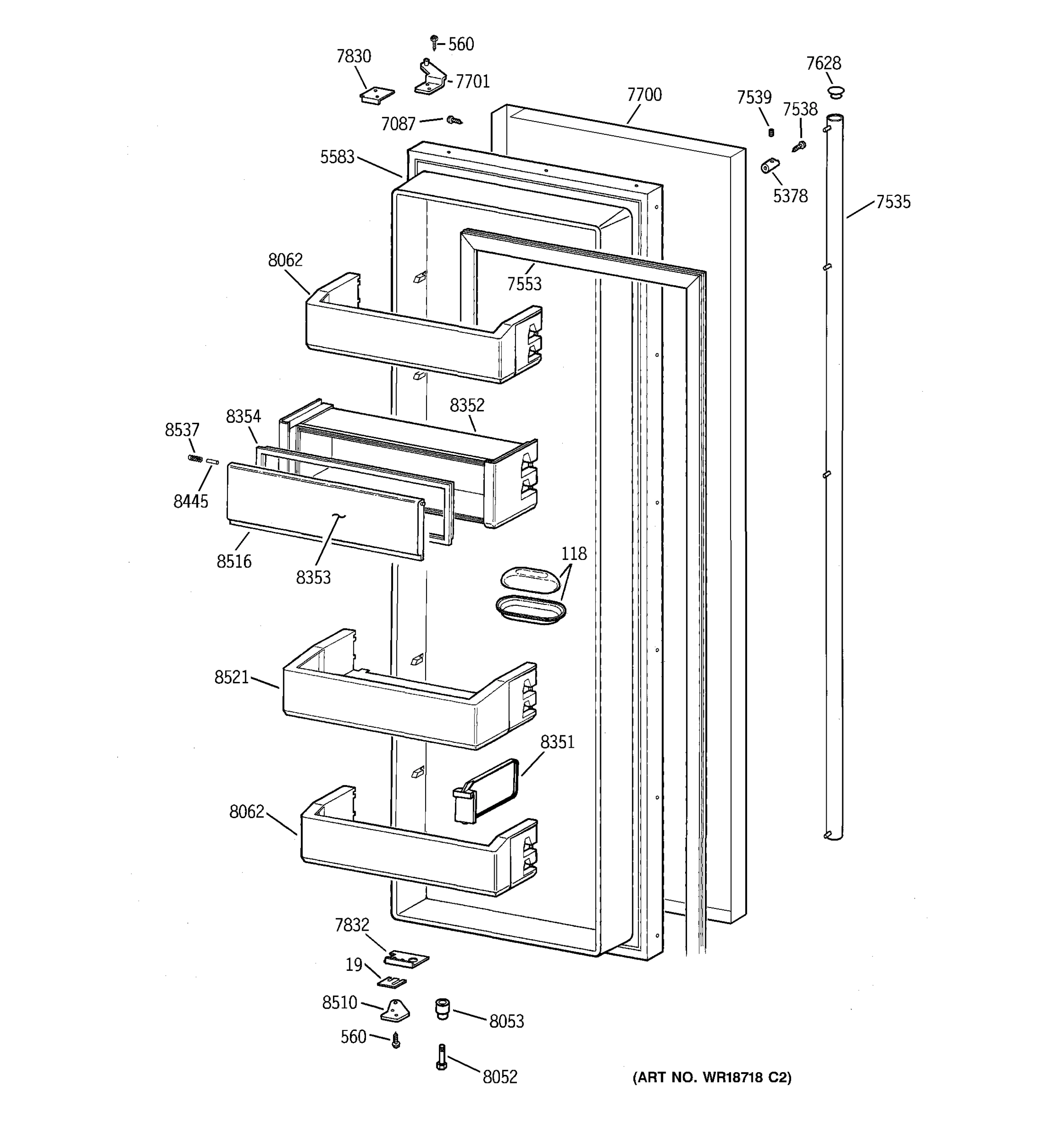 560
7830
7701
7628
7700
7539
7538
7087
5583
5378
7535
8062
7553
8352
8354
8537
8445
8516
8353
118
8521
8351
8062
7832
19
8510
8053
560
8052
(ART NO. WR18718 C2)