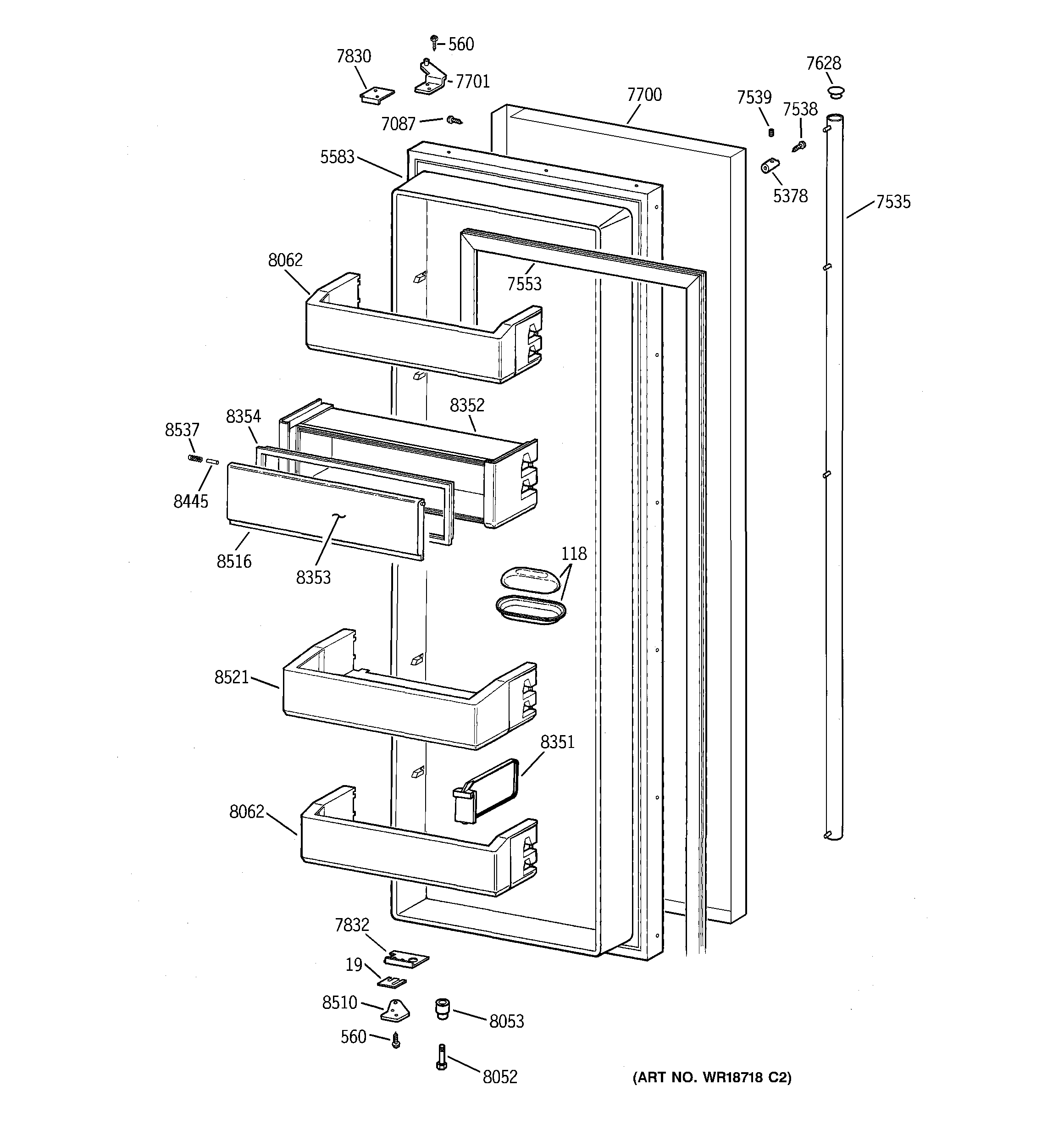 560
7830
7701
7628
7700
7539
7538
7087
5583
5378
7535
8062
7553
8352
8354
8537
8445
8516
8353
118
8521
8351
8062
7832
19
8510
8053
560
8052
(ART NO. WR18718 C2)