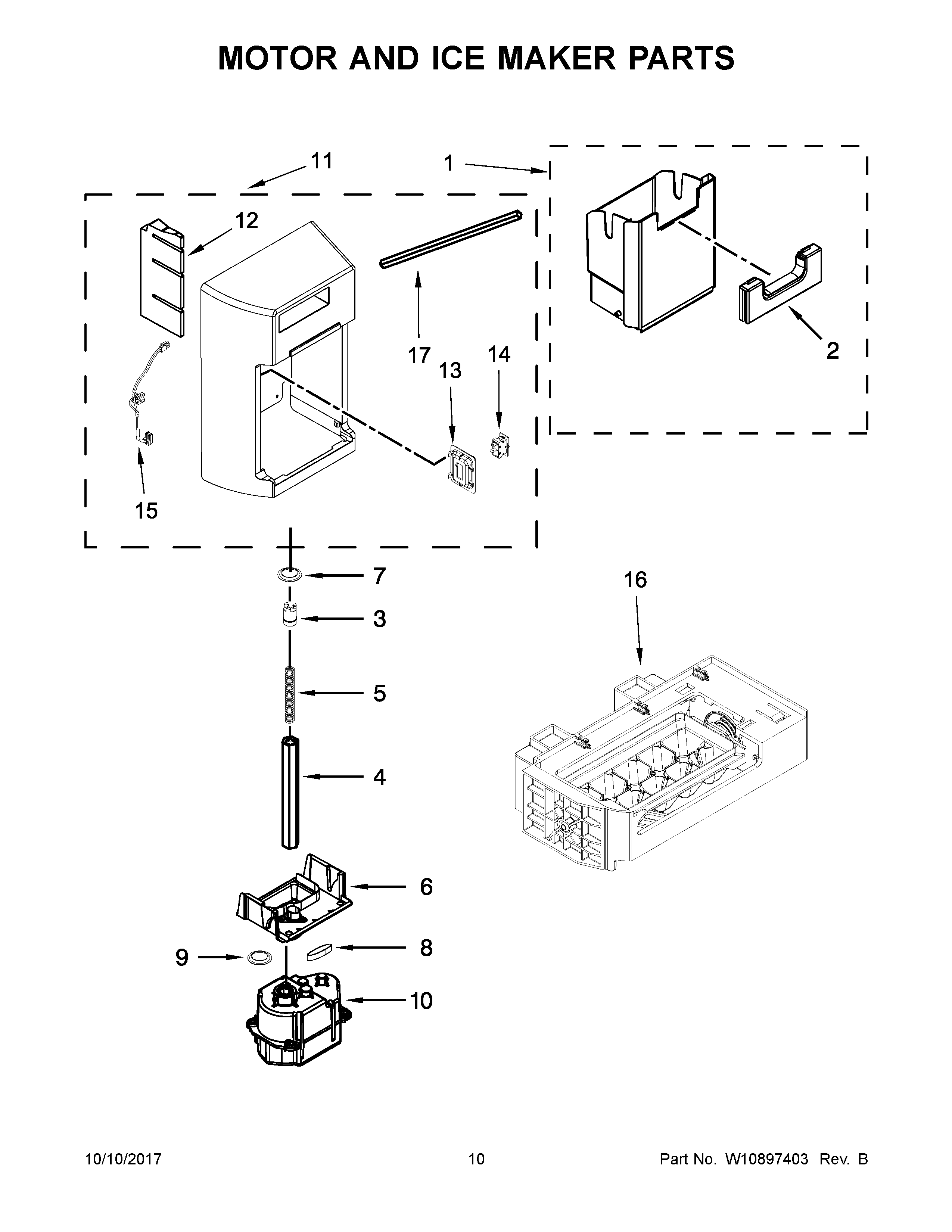 MOTOR AND ICE MAKER PARTS

11

1

12

17

13

14

2

15

7

3

5

4

6

8

9

10

16

10/10/2017

10

Part No. W10897403 Rev. B