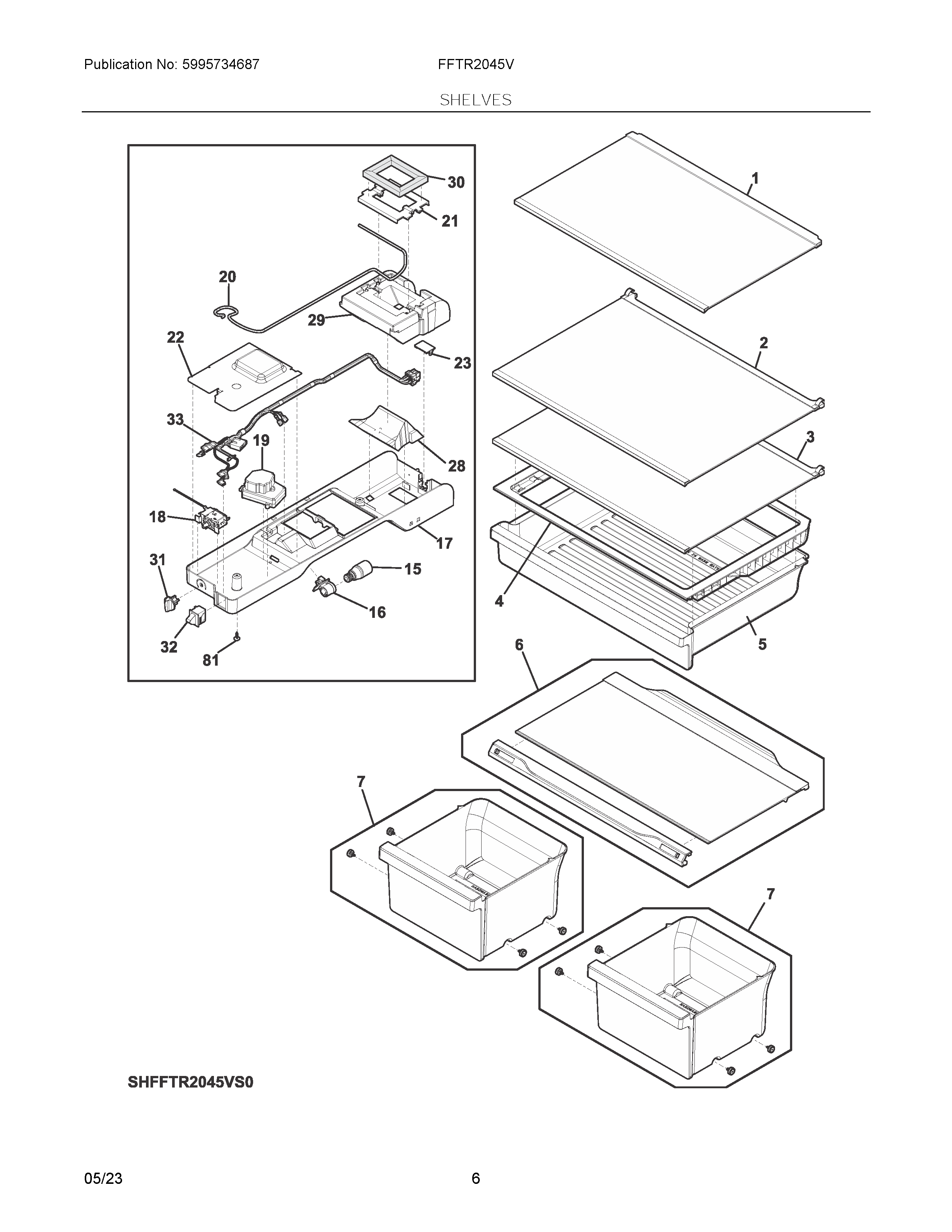 Publication No: 5995734687

FFTR2045V

SHELVES

30
21
20
29
22
23
33
19
28
18
17
31
15
16
32
81

1
2
3
4
5
6
7
7

SHFFTR2045VS0

05/23

6