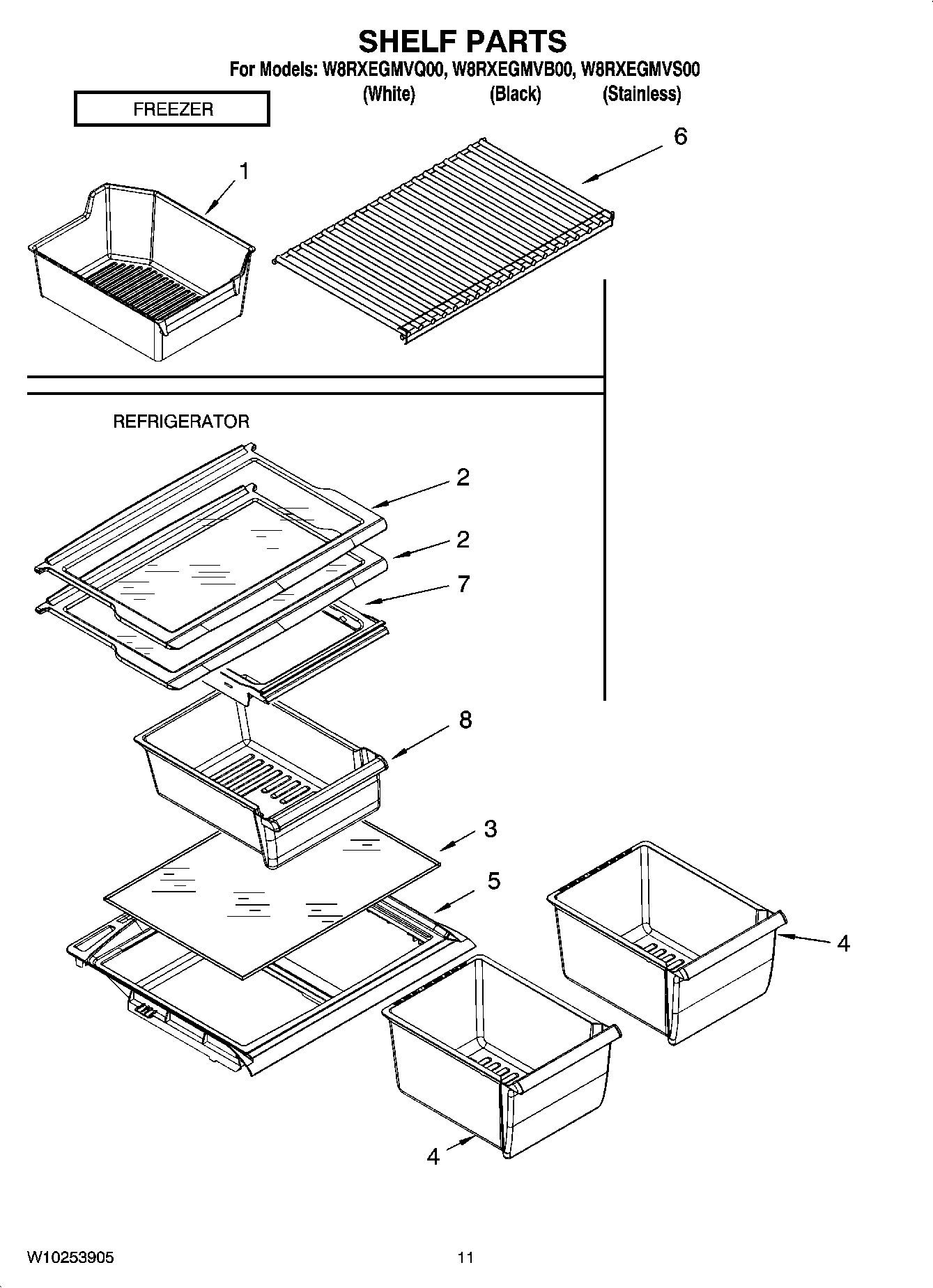 SHELF PARTS

For Models: W8RXEGMVQ00, W8RXEGMVB00, W8RXEGMVS00
(White) (Black) (Stainless)

FREEZER

1

6

REFRIGERATOR

2

2

7

8

3

5

4

4

W10253905

11