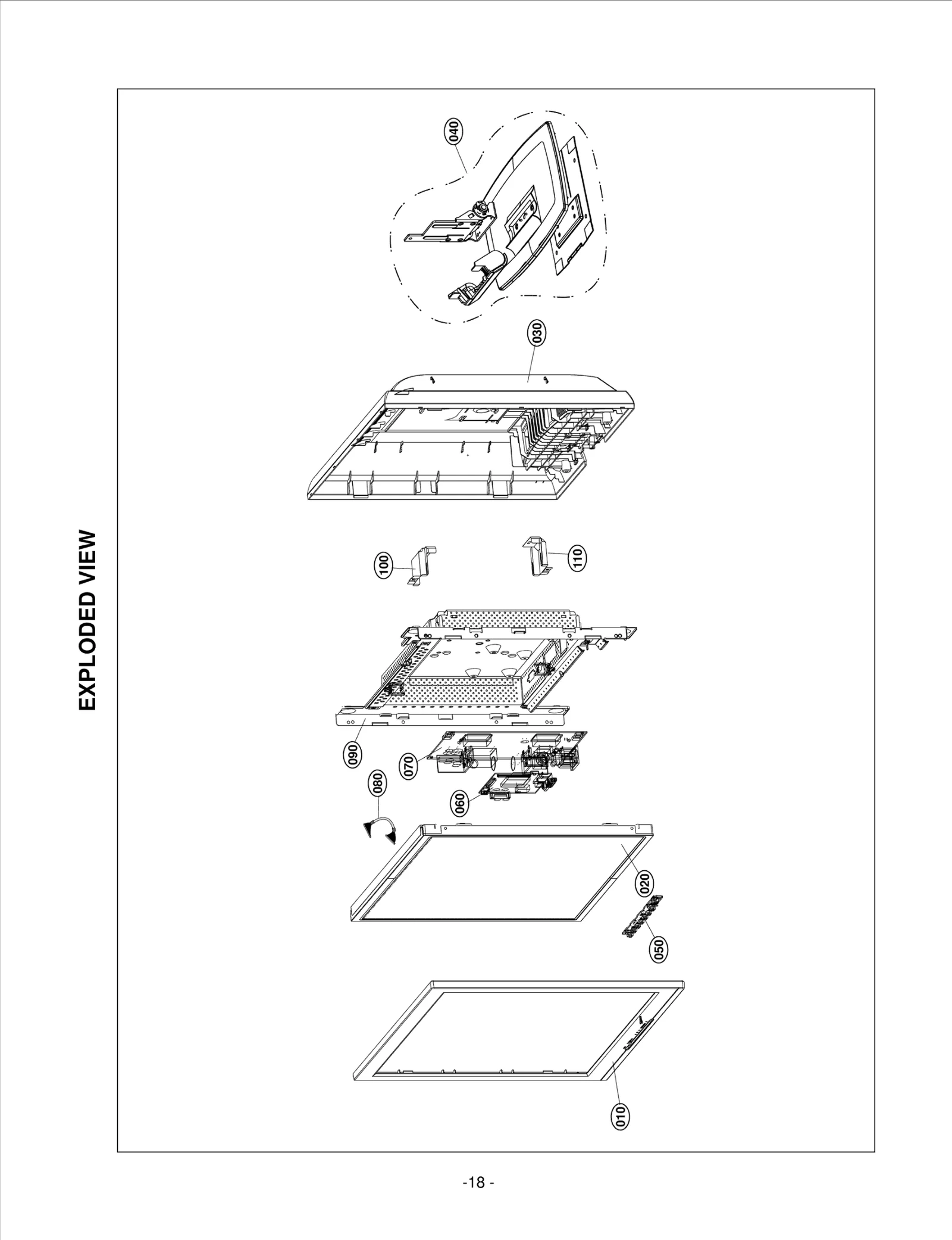 EXPLODED VIEW

040

030

100

110

090

070

080

060

020

050

010

-18 -