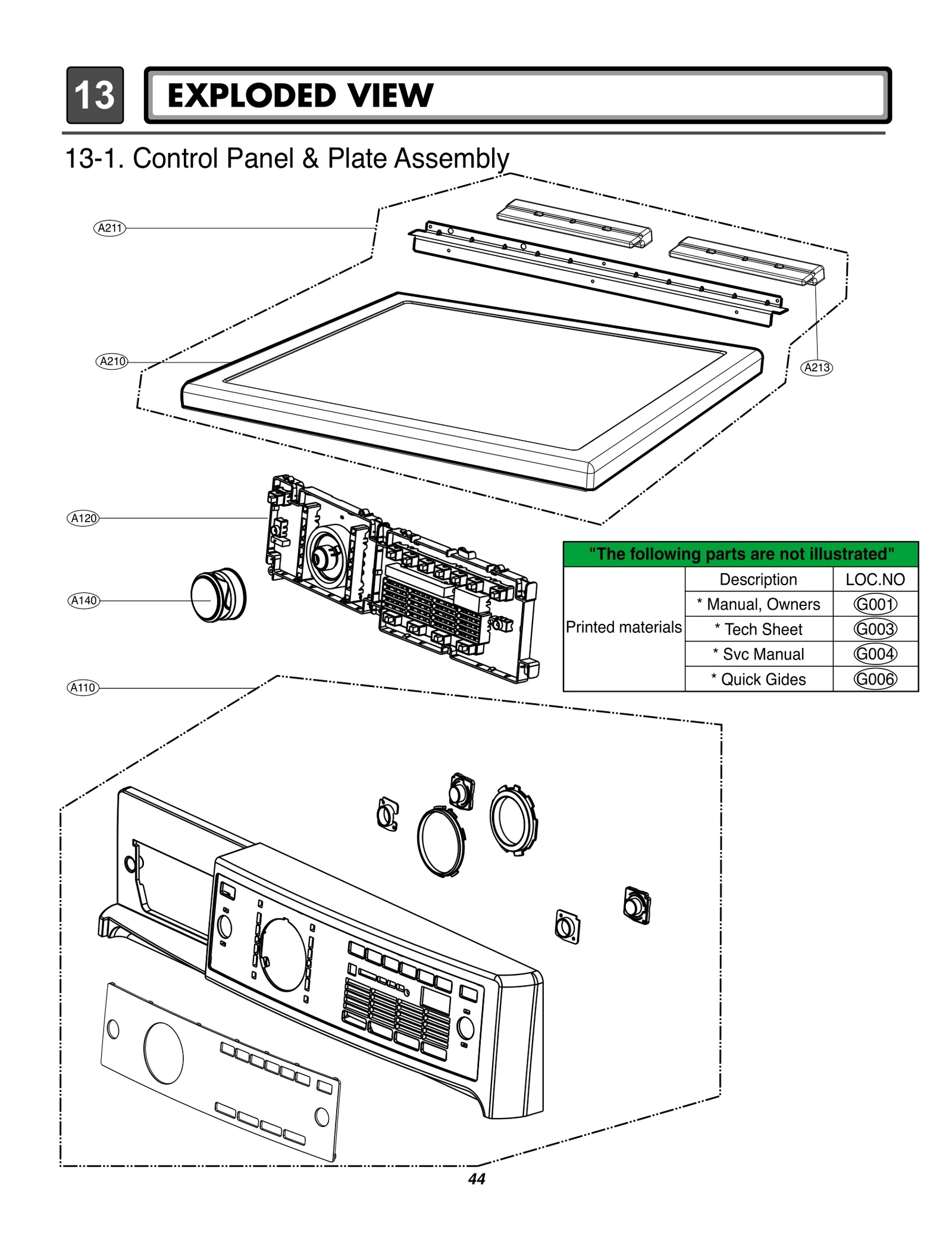 13 EXPLODED VIEW

13-1. Control Panel & Plate Assembly

A211

A210

A213

A120

A140

A110

"The following parts are not illustrated"

| | Description | LOC.NO |
|---|---|---|
| Printed materials | * Manual, Owners | G001 |
| | * Tech Sheet | G003 |
| | * Svc Manual | G004 |
| | * Quick Gides | G006 |

44