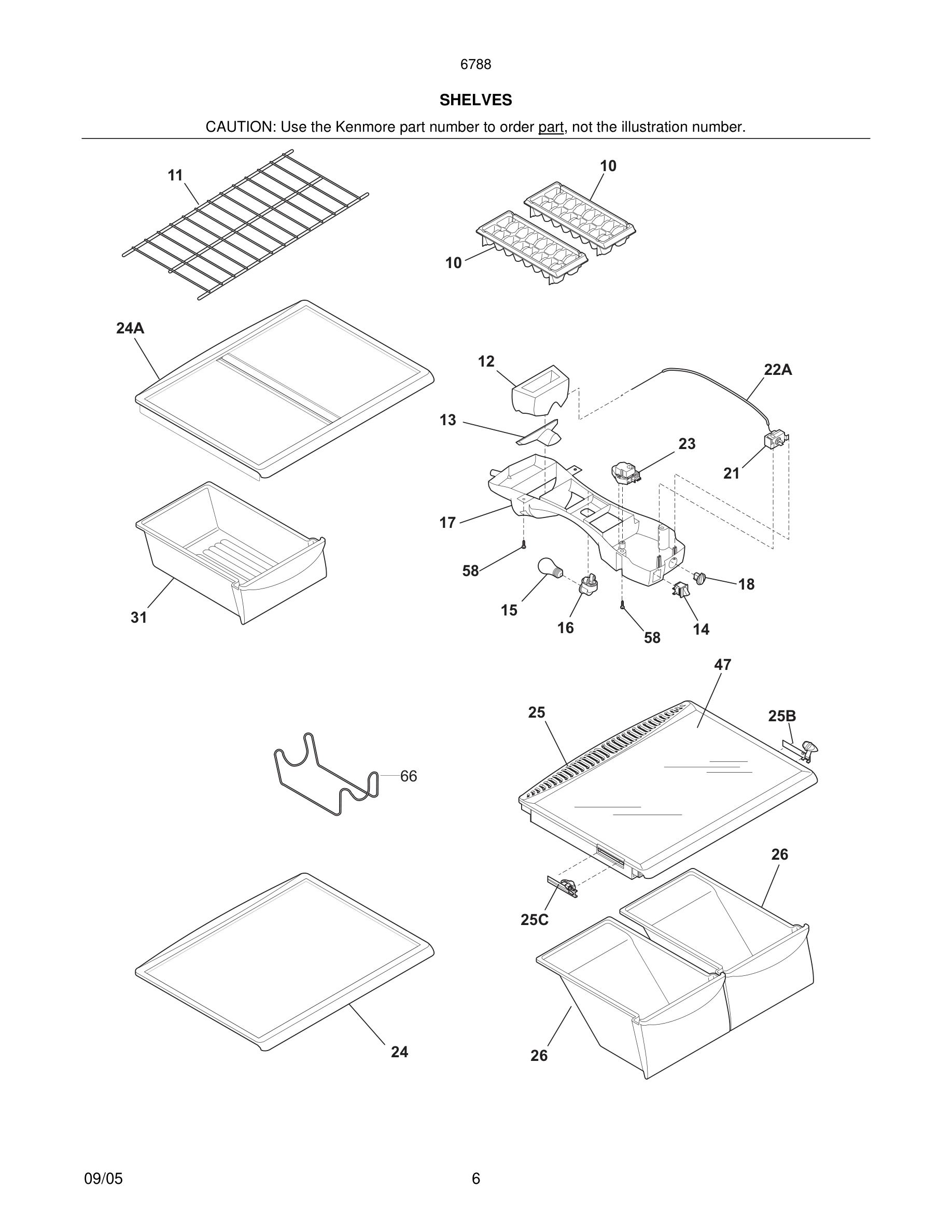 6788

SHELVES

CAUTION: Use the Kenmore part number to order part, not the illustration number.

11

10

10

24A

12

22A

13

23

21

17

58

18

15

16

58

14

31

47

25

25B

66

26

25C

24

26

09/05

6