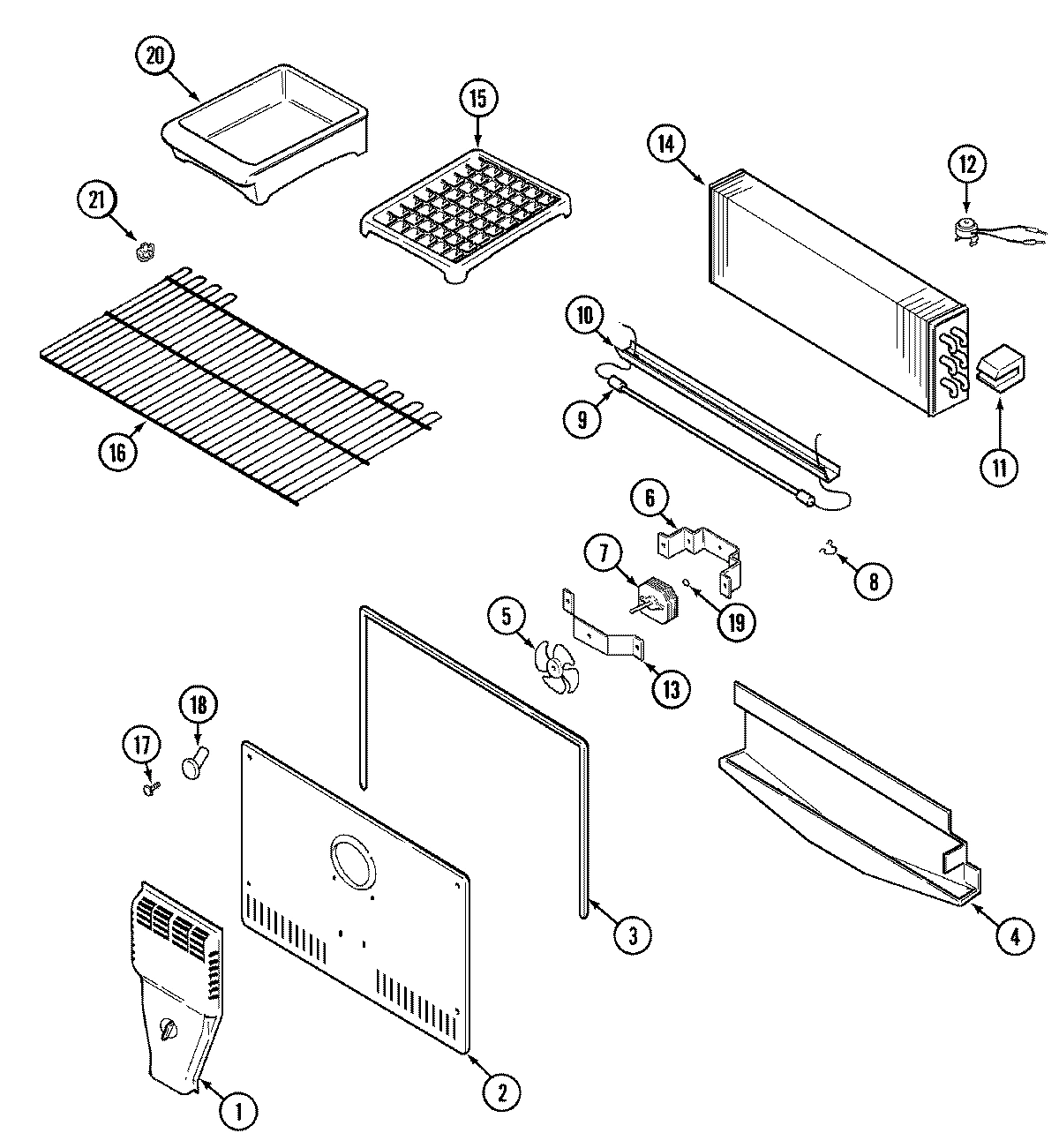 20
15
14
12
21
10
9
11
16
6
7
8
19
5
13
18
17
3
4
2
1