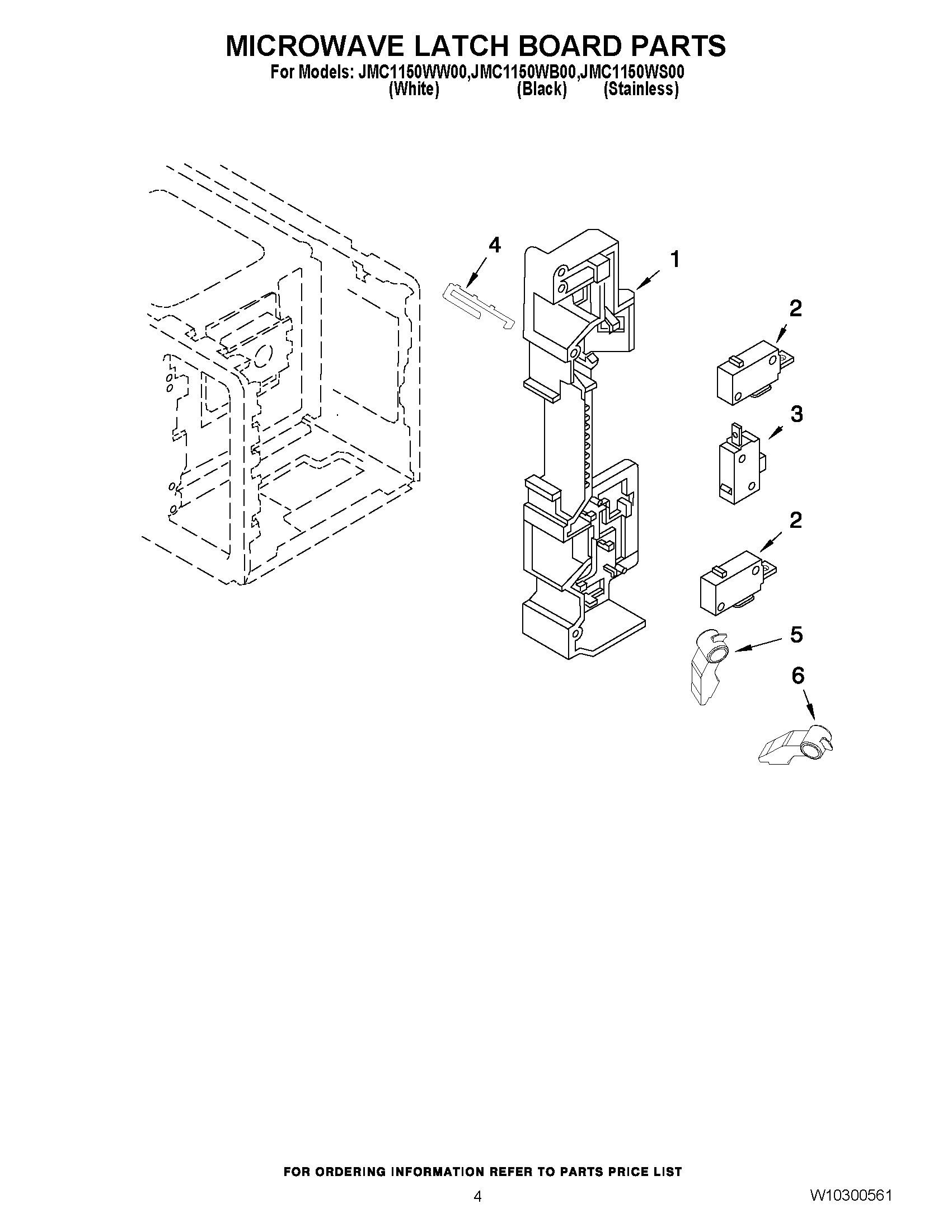 MICROWAVE LATCH BOARD PARTS
For Models: JMC1150WW00,JMC1150WB00,JMC1150WS00
(White) (Black) (Stainless)

4
1
2
3
2
5
6

FOR ORDERING INFORMATION REFER TO PARTS PRICE LIST

4

W10300561