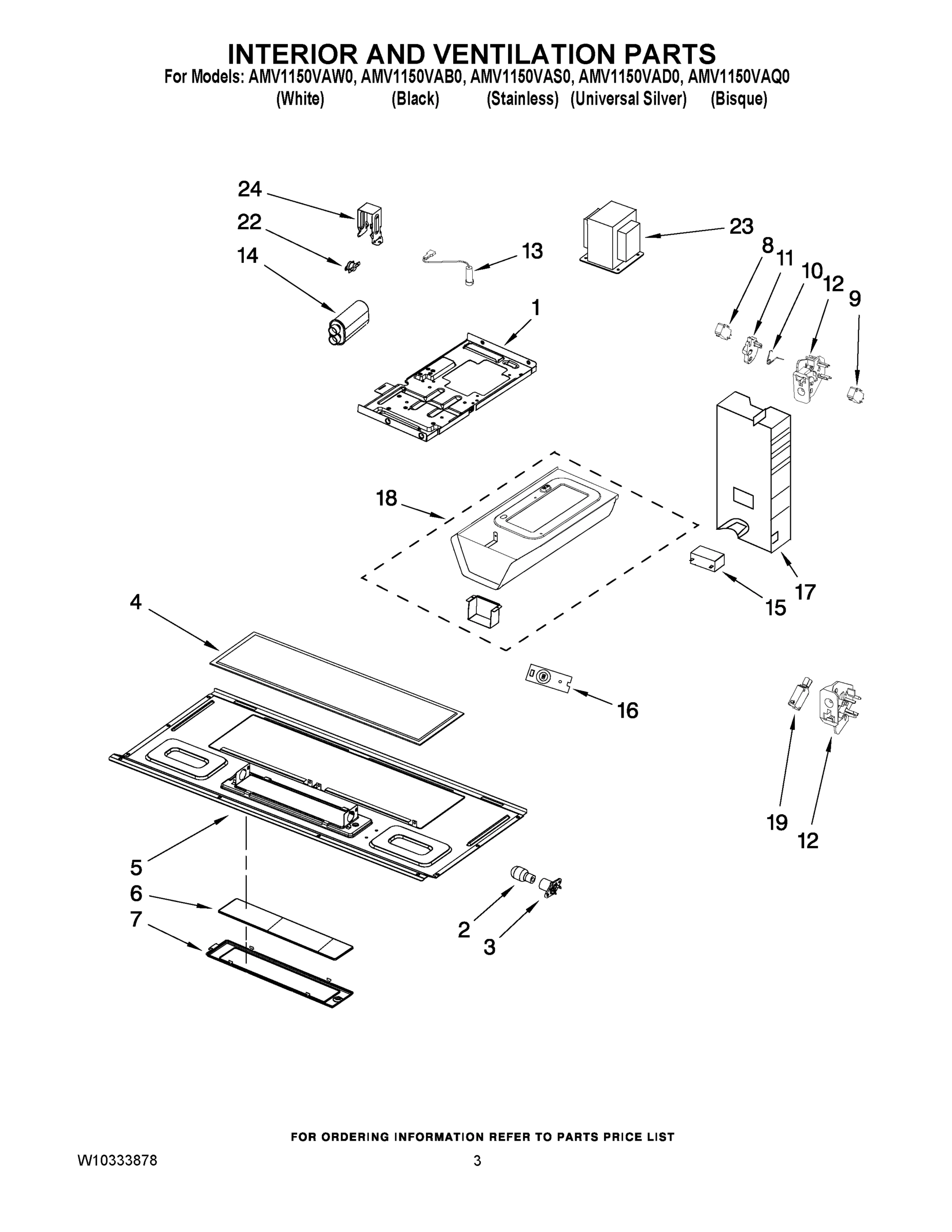 INTERIOR AND VENTILATION PARTS
For Models: AMV1150VAW0, AMV1150VAB0, AMV1150VAS0, AMV1150VAD0, AMV1150VAQ0
(White) (Black) (Stainless) (Universal Silver) (Bisque)

24
22
14
13
23
8
11
10
12
9
1
18
17
15
4
16
19
12
5
6
7
2
3

FOR ORDERING INFORMATION REFER TO PARTS PRICE LIST

W10333878

3