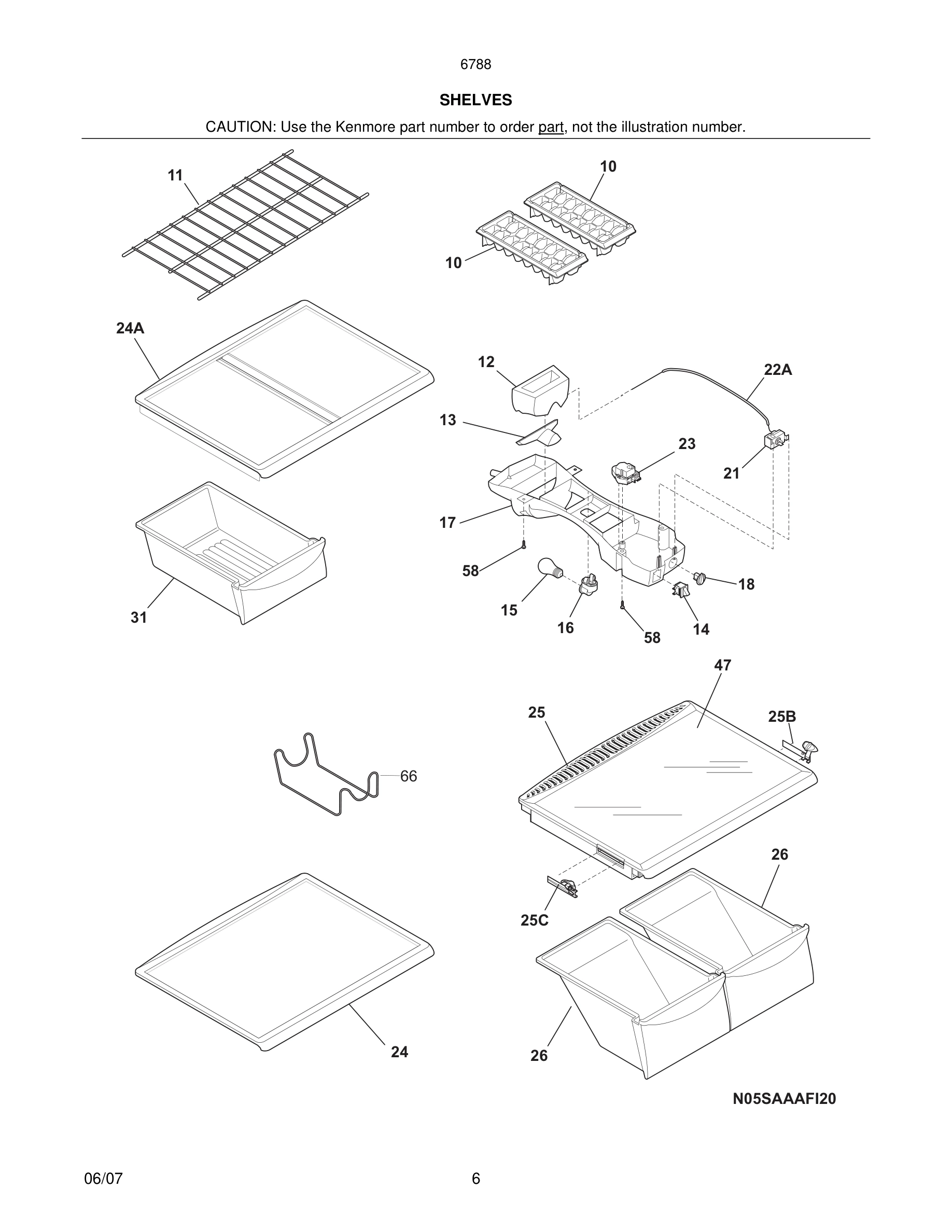 6788

SHELVES

CAUTION: Use the Kenmore part number to order part, not the illustration number.

11

10

10

24A

12

22A

13

23

21

17

58

18

15

16

58

14

31

47

25

25B

66

26

25C

24

26

N05SAAAFI20

06/07

6