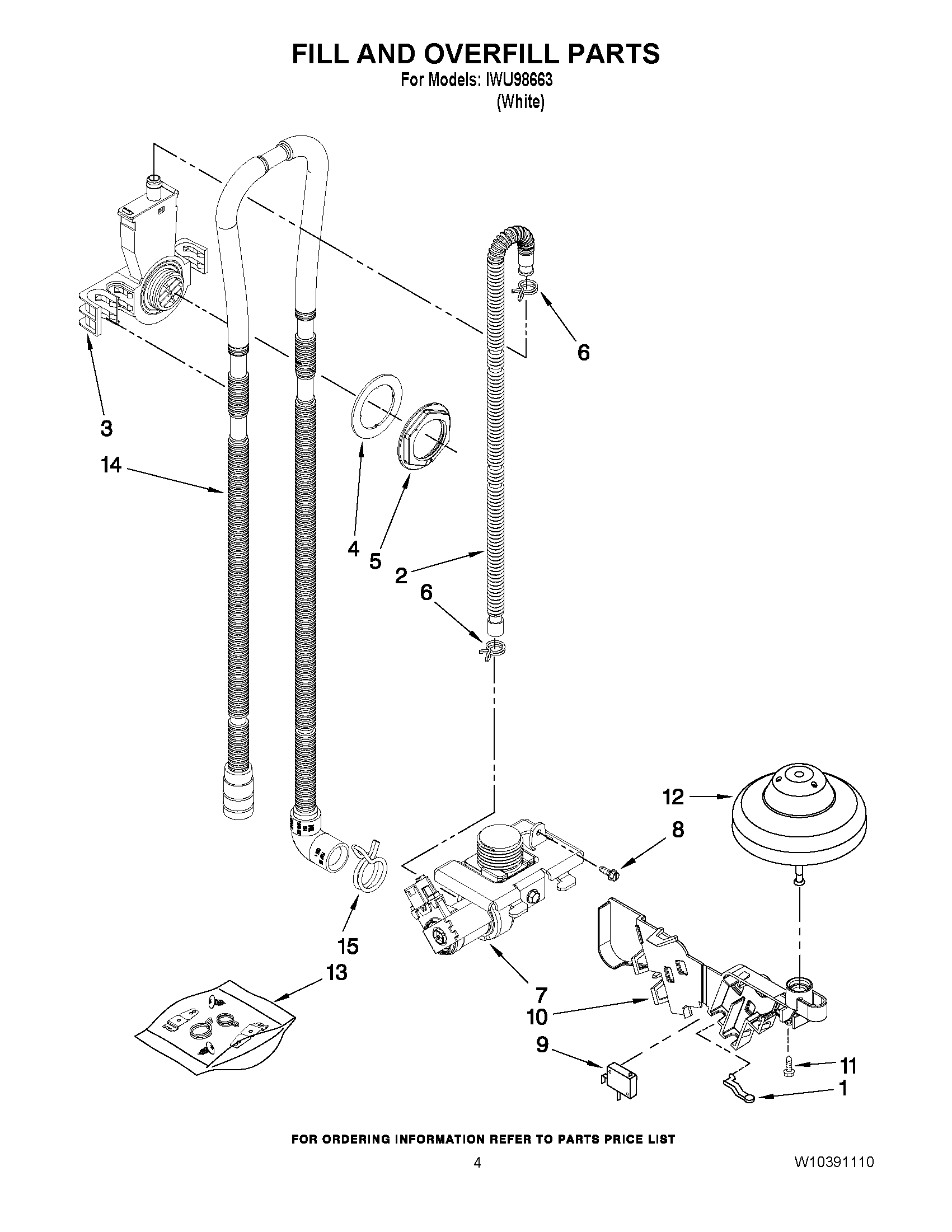 FILL AND OVERFILL PARTS
For Models: IWU98663
(White)

6
3
14
4
5
2
6
12
8
15
13
7
10
9
11
1

FOR ORDERING INFORMATION REFER TO PARTS PRICE LIST
4
W10391110