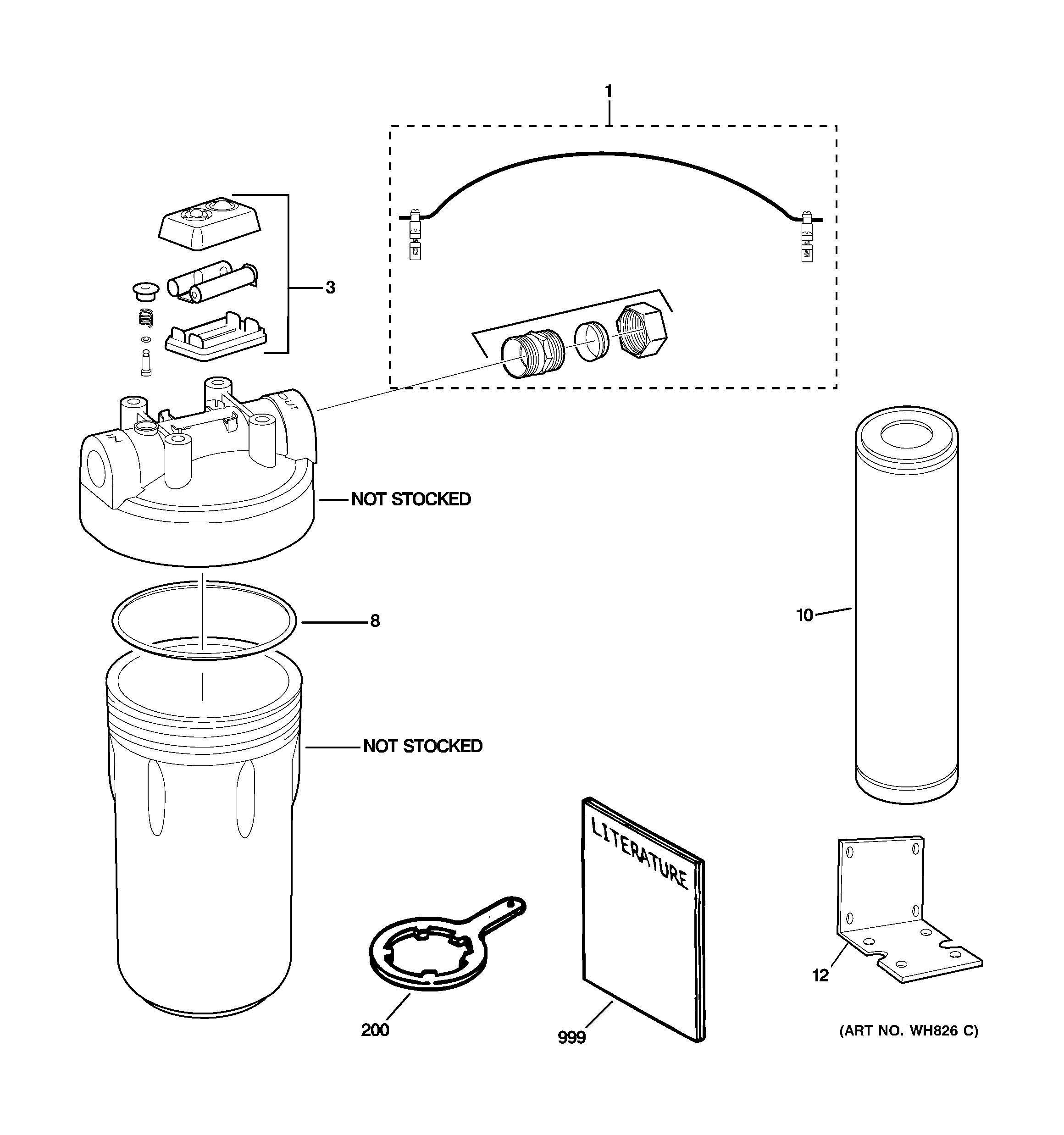 1

3

OUT

IN

NOT STOCKED

8

10

NOT STOCKED

LITERATURE

12

200

999

(ART NO. WH826 C)