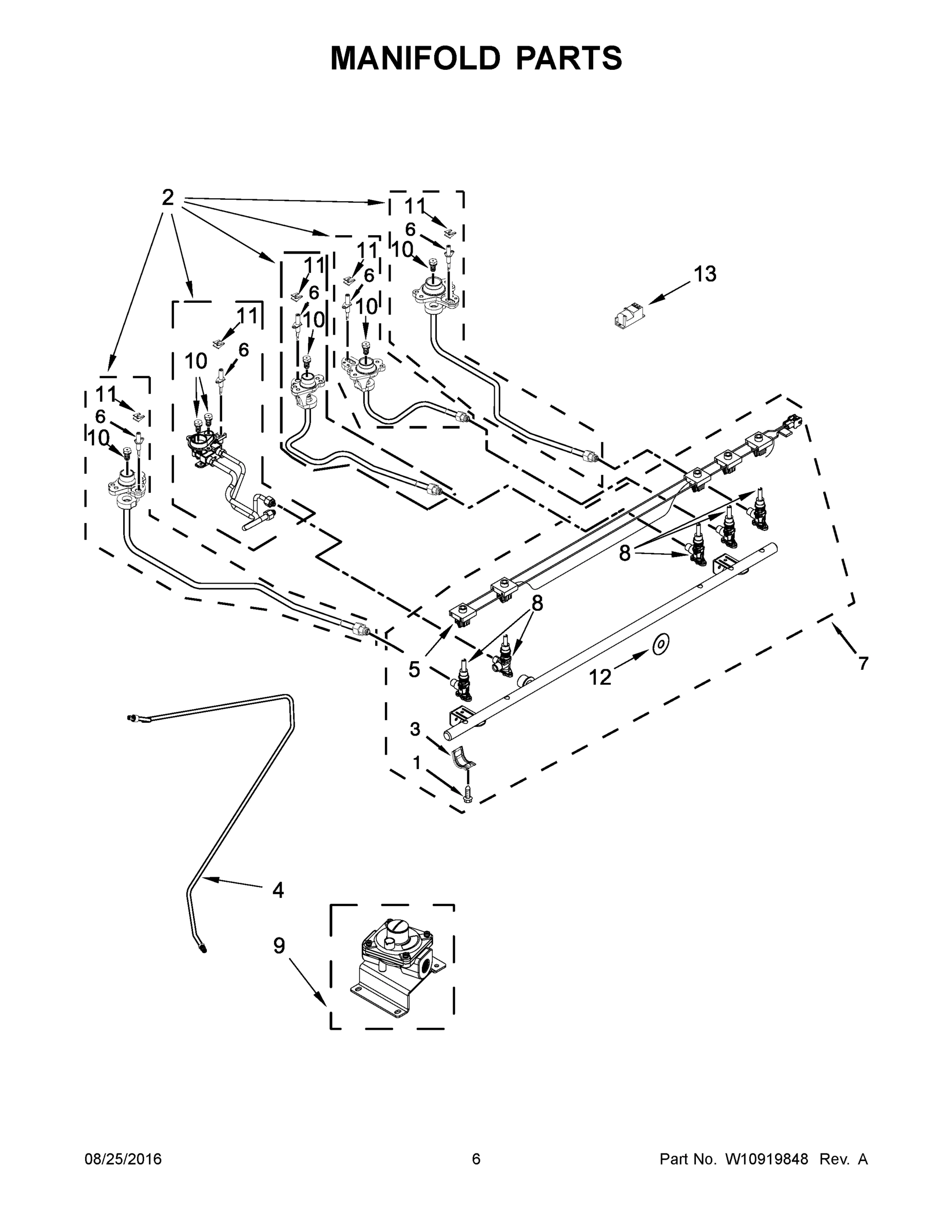 MANIFOLD PARTS

2
11
6
10
11
6
10
11
6
10
13
11
10
6
11
6
10
8
8
5
12
7
3
1
4
9

08/25/2016
6
Part No. W10919848 Rev. A