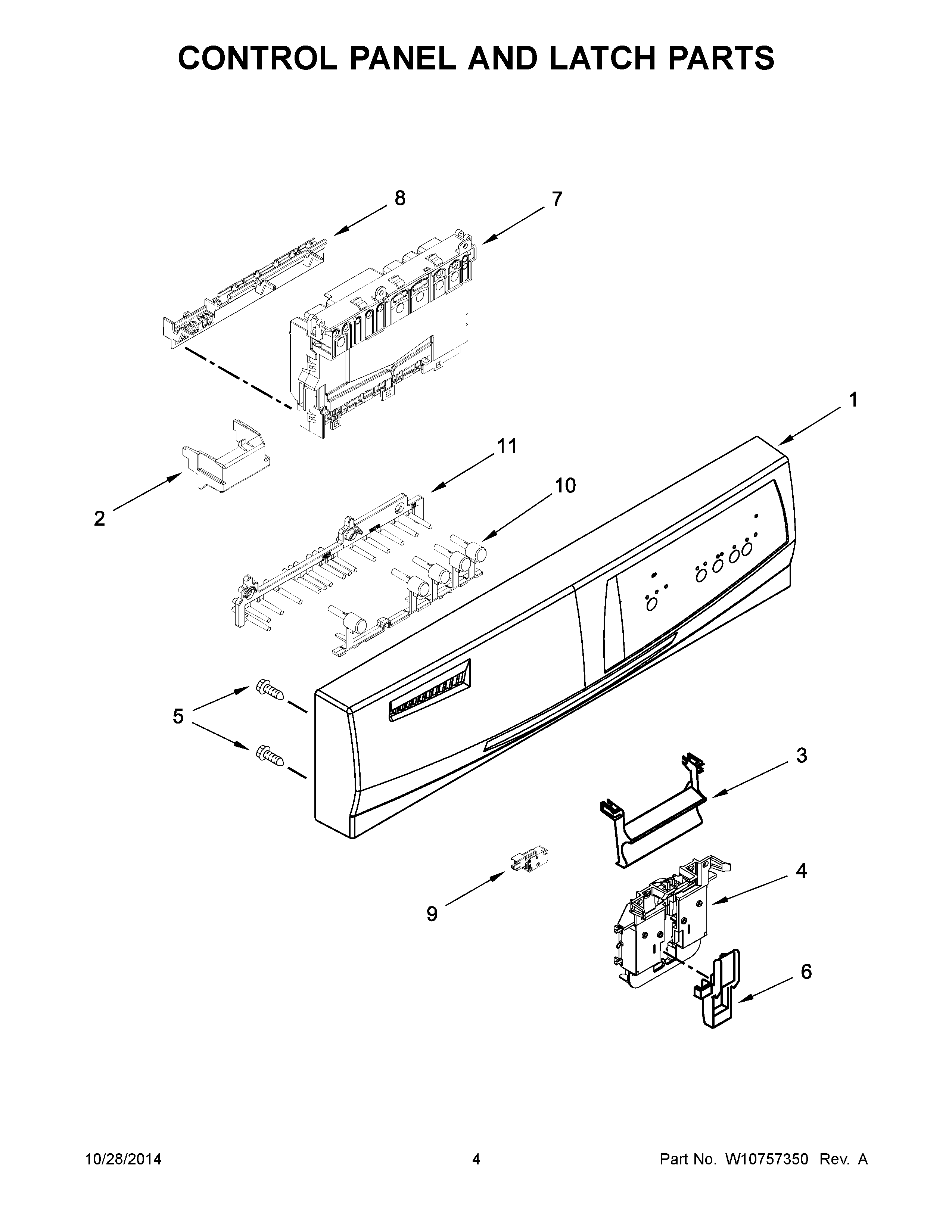 CONTROL PANEL AND LATCH PARTS

8
7
1
11
10
2
5
3
4
9
6

10/28/2014
4
Part No. W10757350 Rev. A