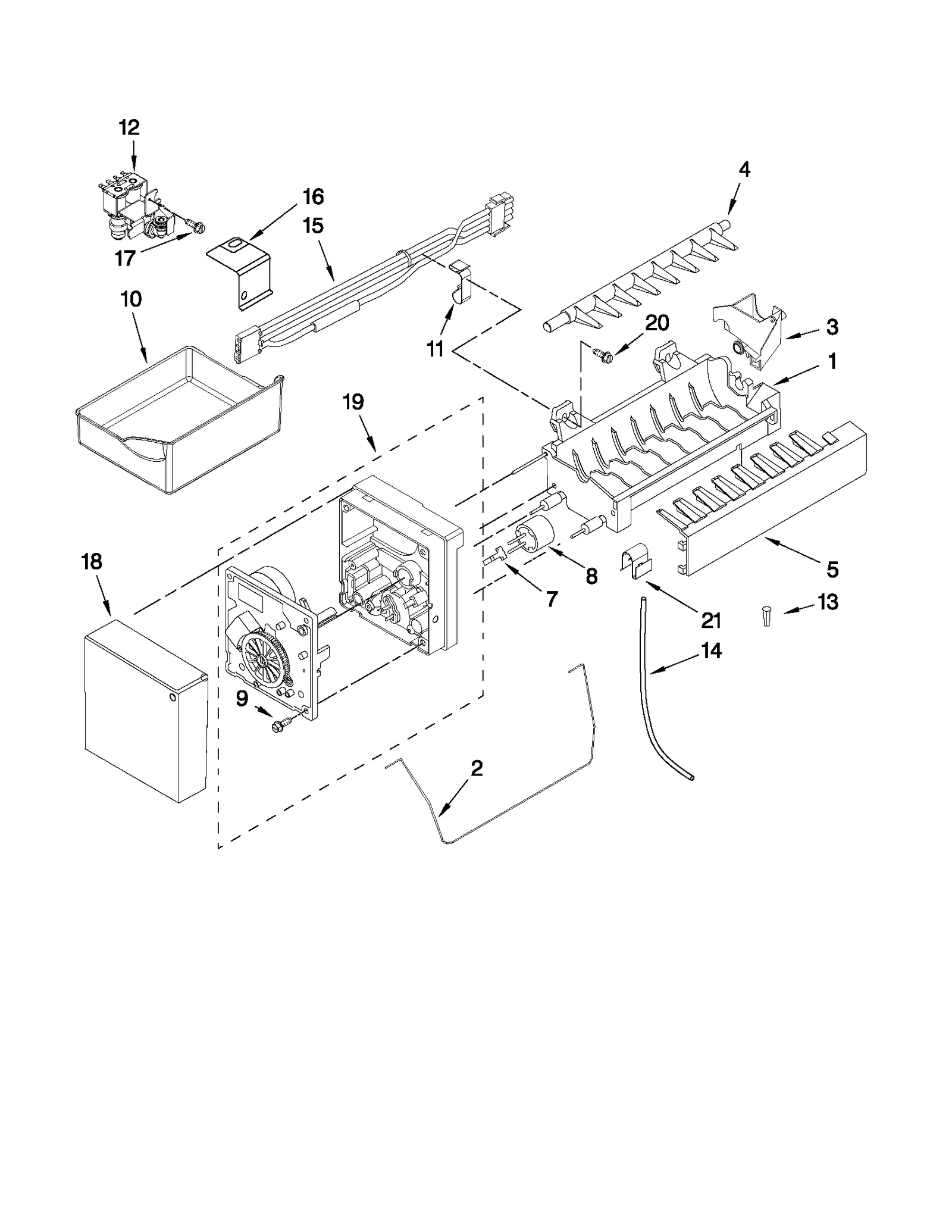 12
4
16
15
17
10
11
20
3
1
19
18
8
7
5
21
13
14
9
2