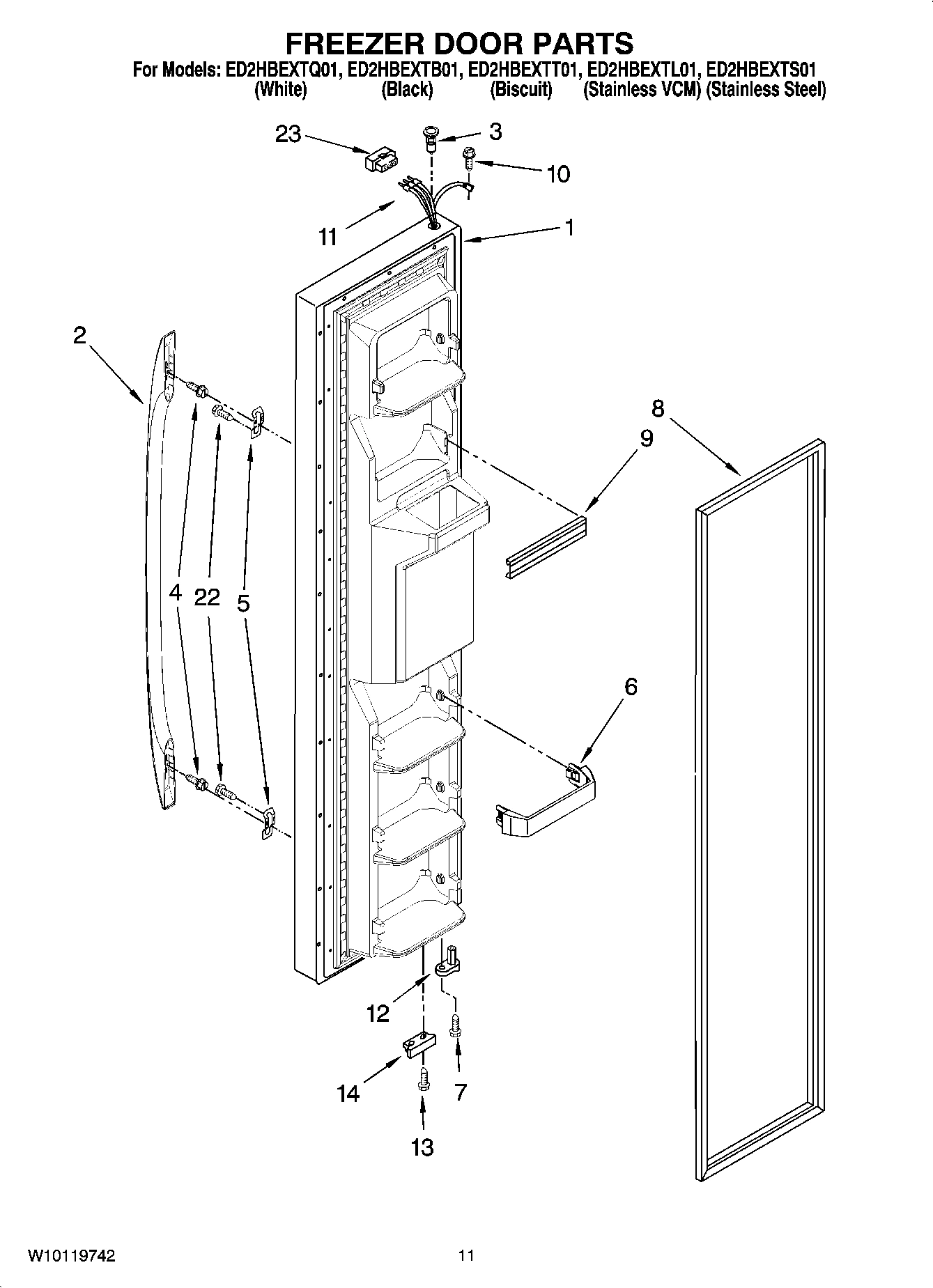 FREEZER DOOR PARTS

For Models: ED2HBEXTQ01, ED2HBEXTB01, ED2HBEXTT01, ED2HBEXTL01, ED2HBEXTS01
(White) (Black) (Biscuit) (Stainless VCM) (Stainless Steel)

23
3
10
11
1
2
8
9
4
22
5
6
12
14
7
13

W10119742
11