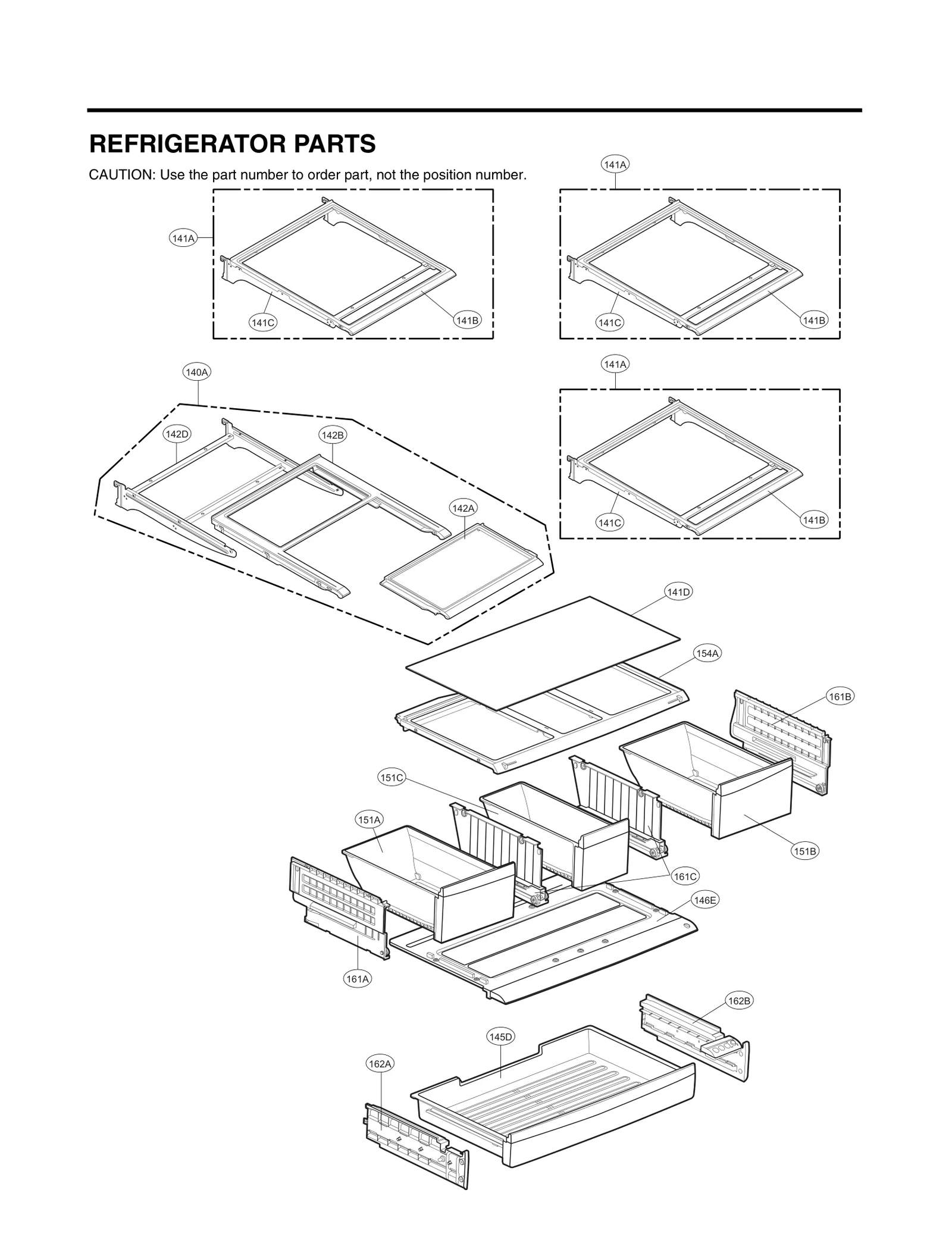 REFRIGERATOR PARTS

CAUTION: Use the part number to order part, not the position number.

141A
141A
141C
141B
141C
141B
140A
141A
142D
142B
142A
141C
141B
141D
154A
161B
151C
151A
151B
161C
146E
161A
162B
145D
162A