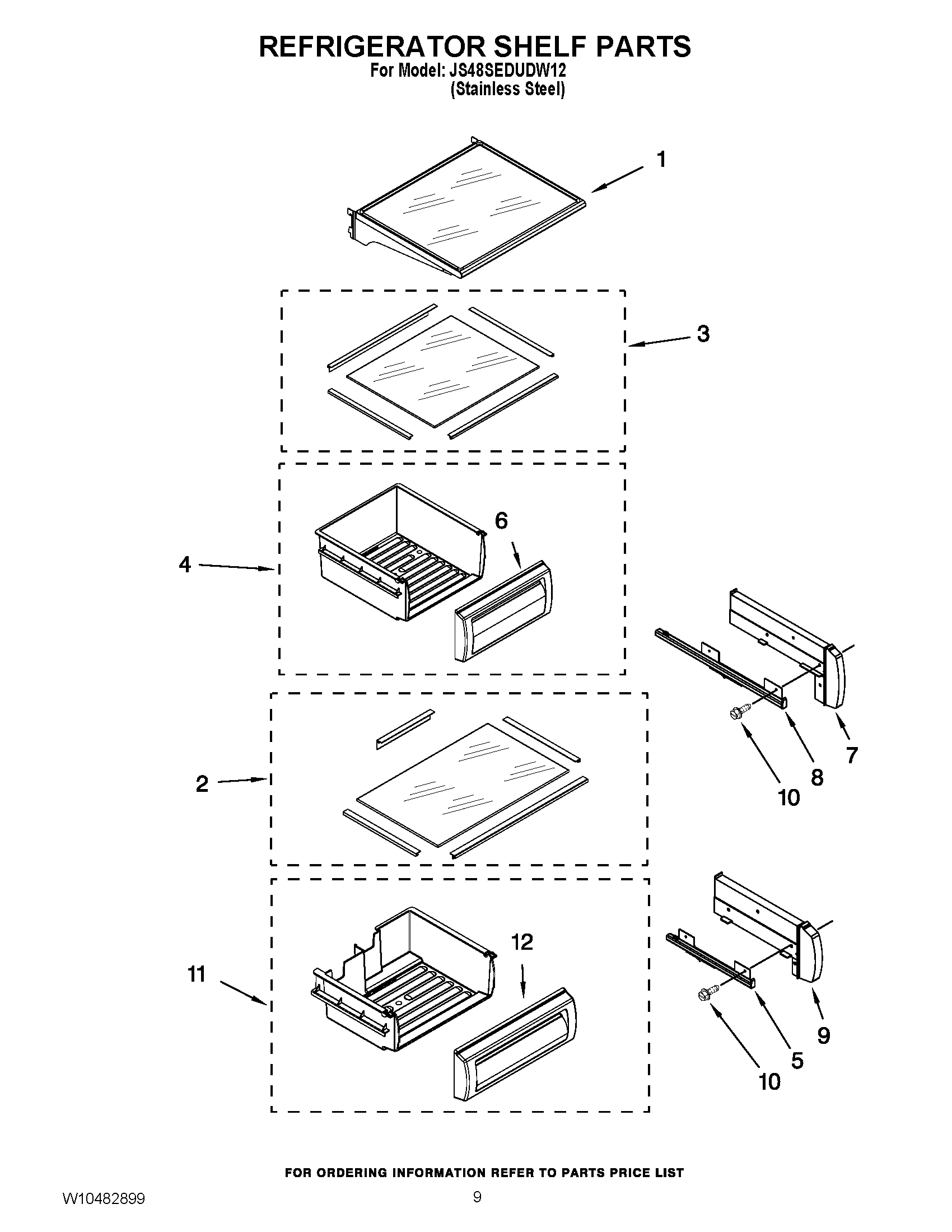 REFRIGERATOR SHELF PARTS
For Model: JS48SEDUDW12
(Stainless Steel)

1

3

6

4

7

8

10

2

12

11

9

5

10

FOR ORDERING INFORMATION REFER TO PARTS PRICE LIST

W10482899

9