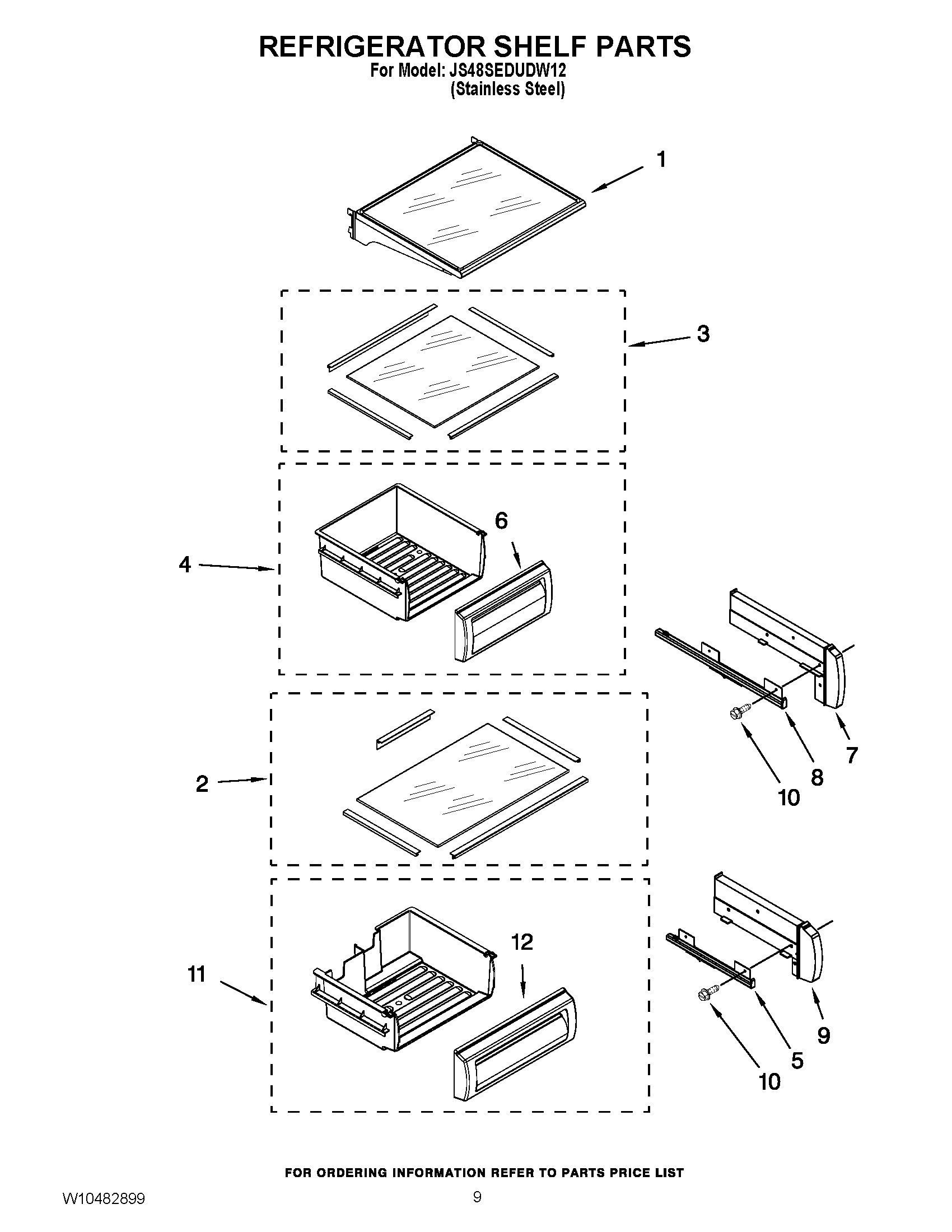 REFRIGERATOR SHELF PARTS
For Model: JS48SEDUDW12
(Stainless Steel)

1

3

6

4

7

8

10

2

12

11

9

5

10

FOR ORDERING INFORMATION REFER TO PARTS PRICE LIST

W10482899

9