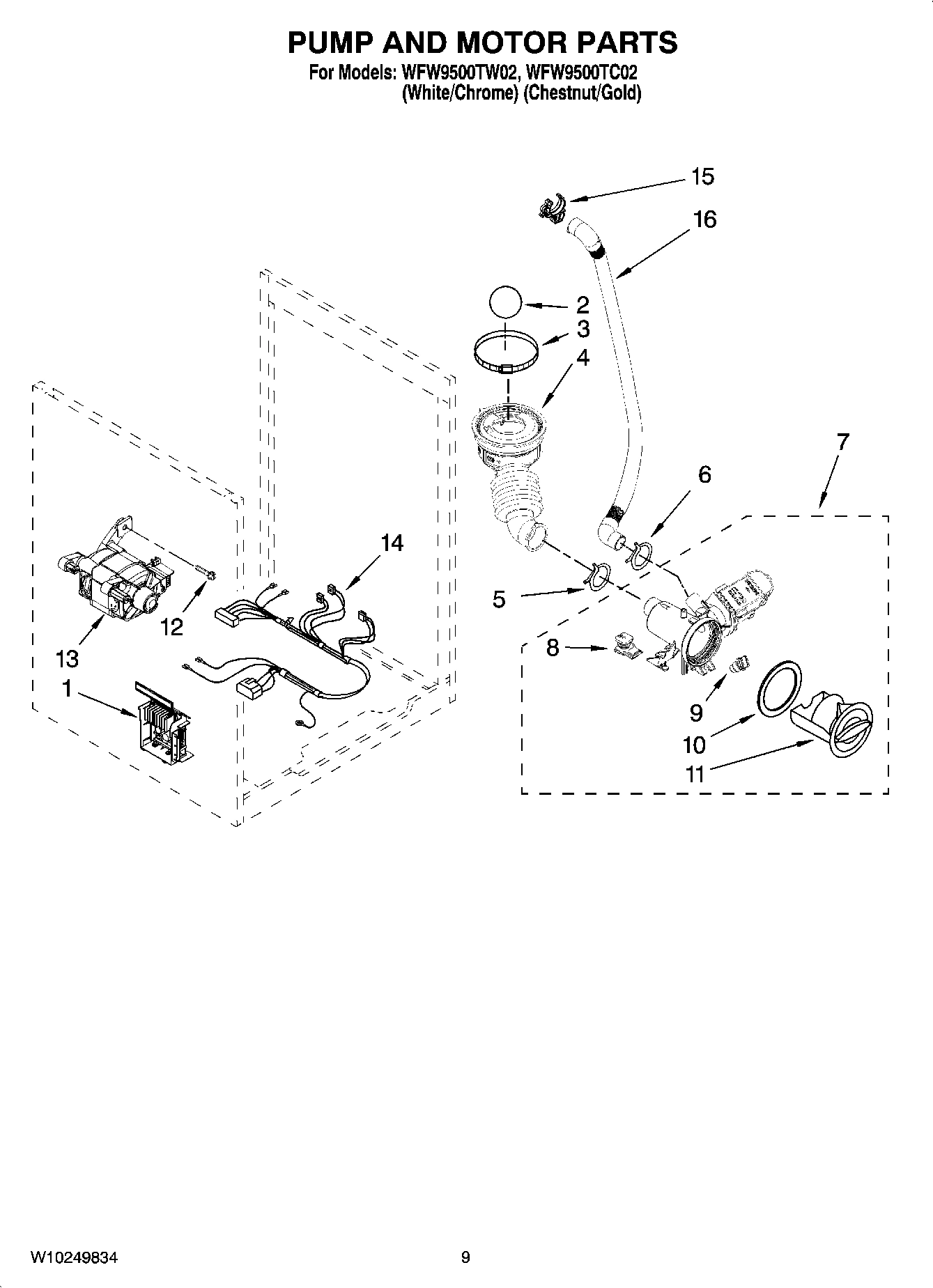 PUMP AND MOTOR PARTS
For Models: WFW9500TW02, WFW9500TC02
(White/Chrome) (Chestnut/Gold)

15
16
2
3
4
7
6
14
5
12
13
8
1
9
10
11

W10249834
9