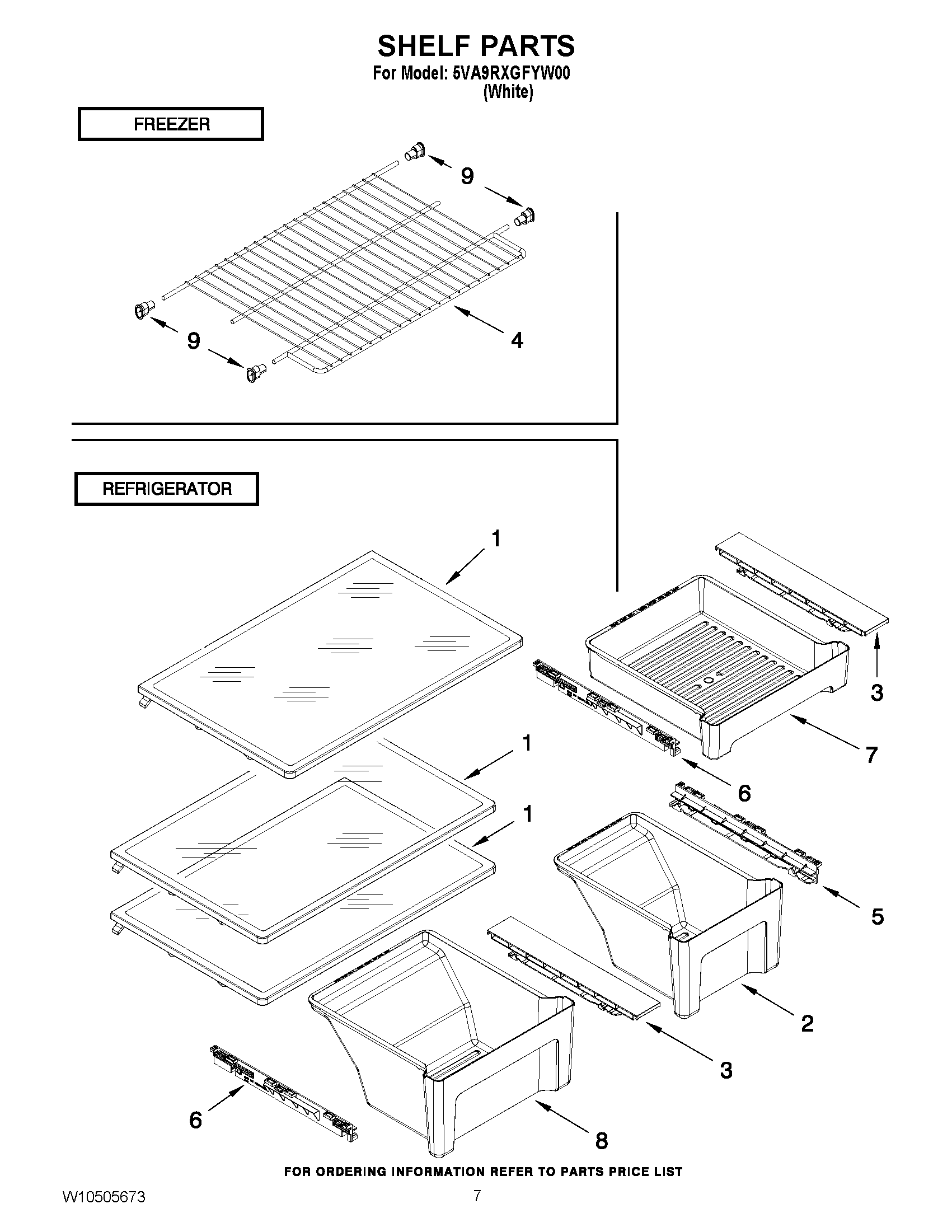 SHELF PARTS
For Model: 5VA9RXGFYW00
(White)

FREEZER

9

9

4

REFRIGERATOR

1

1

1

3

7

6

5

2

3

6

8

FOR ORDERING INFORMATION REFER TO PARTS PRICE LIST

W10505673

7