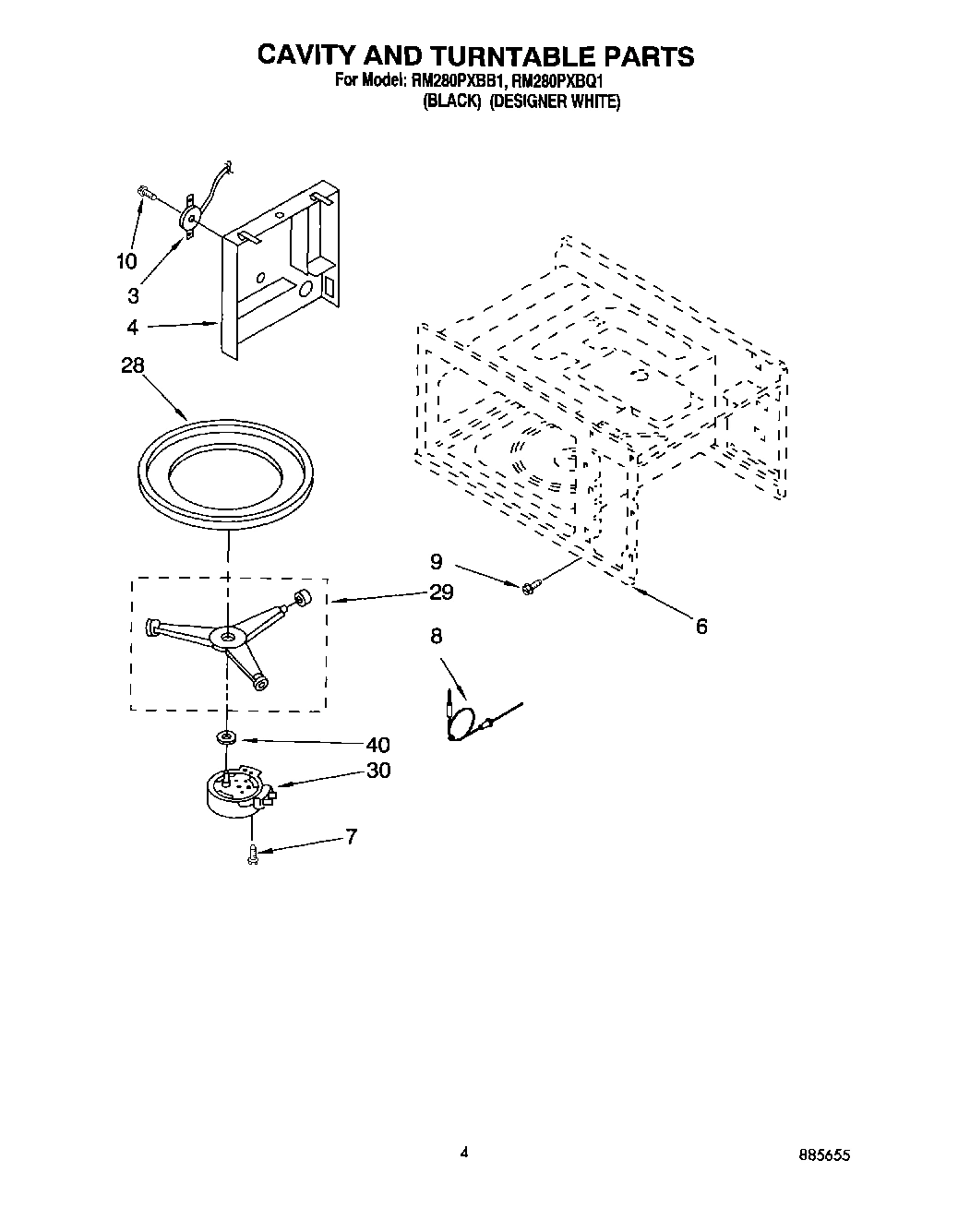 CAVITY AND TURNTABLE PARTS
For Model: RM280PXBB1, RM280PXBQ1
(BLACK) (DESIGNER WHITE)

10
3
4
28
9
29
6
8
40
30
7

4

885655