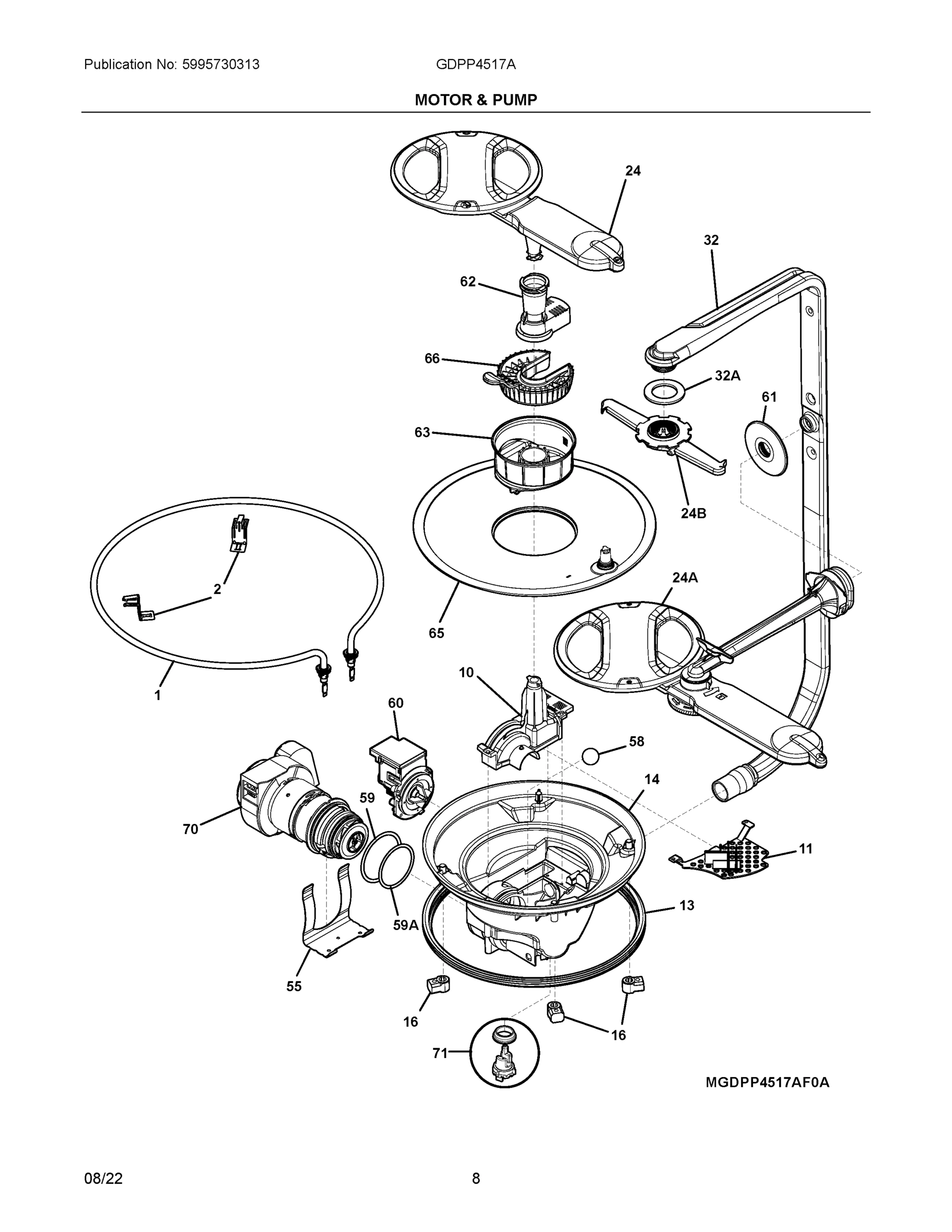 Publication No: 5995730313

GDPP4517A

MOTOR & PUMP

24

32

62

66

32A

61

63

24B

2

24A

65

1

10

60

58

14

59

70

11

13

59A

55

16

16

71

MGDPP4517AF0A

08/22

8