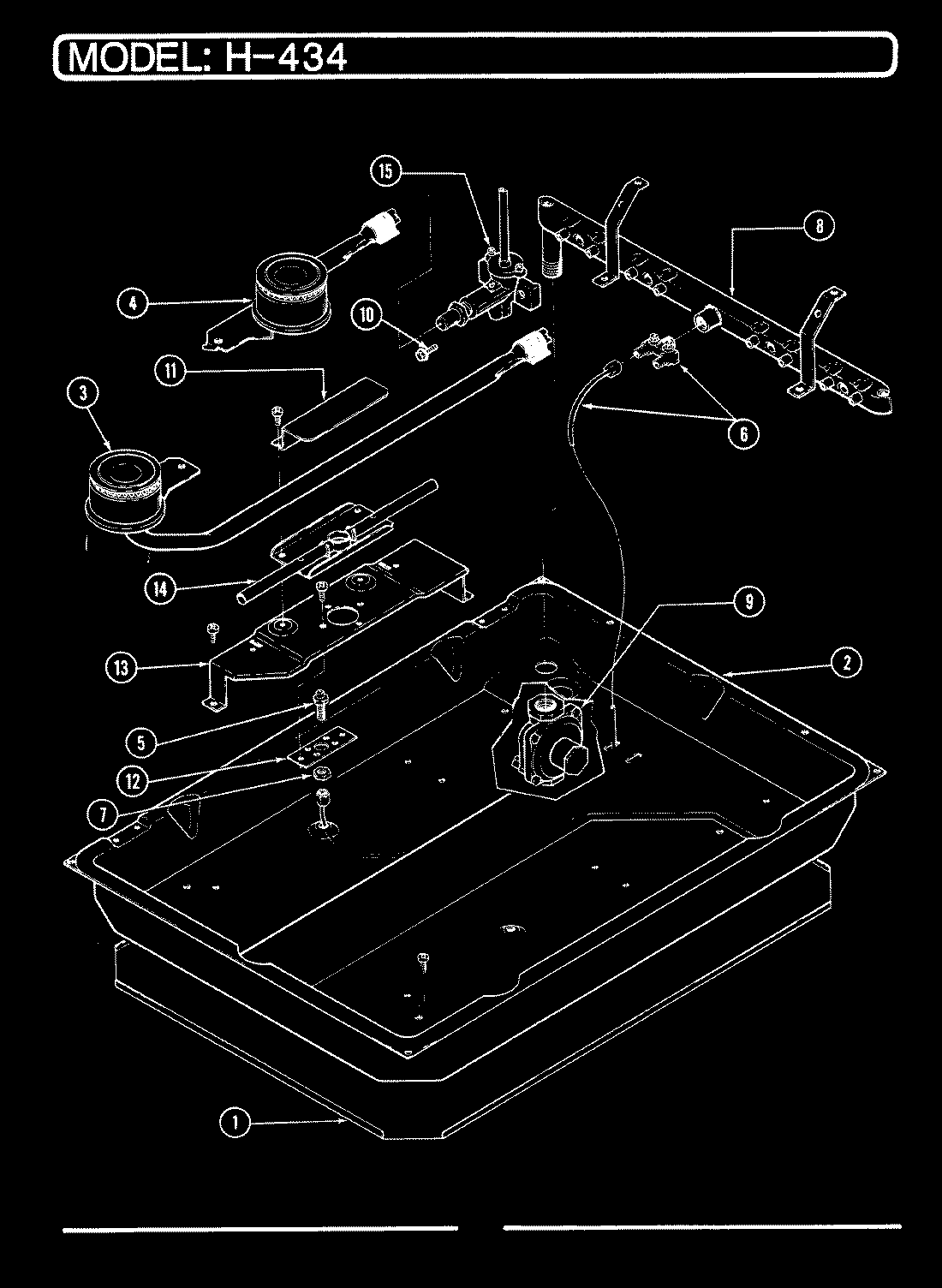 MODEL: H-434

15
8
4
10
11
6
3
14
9
13
2
5
12
7
1