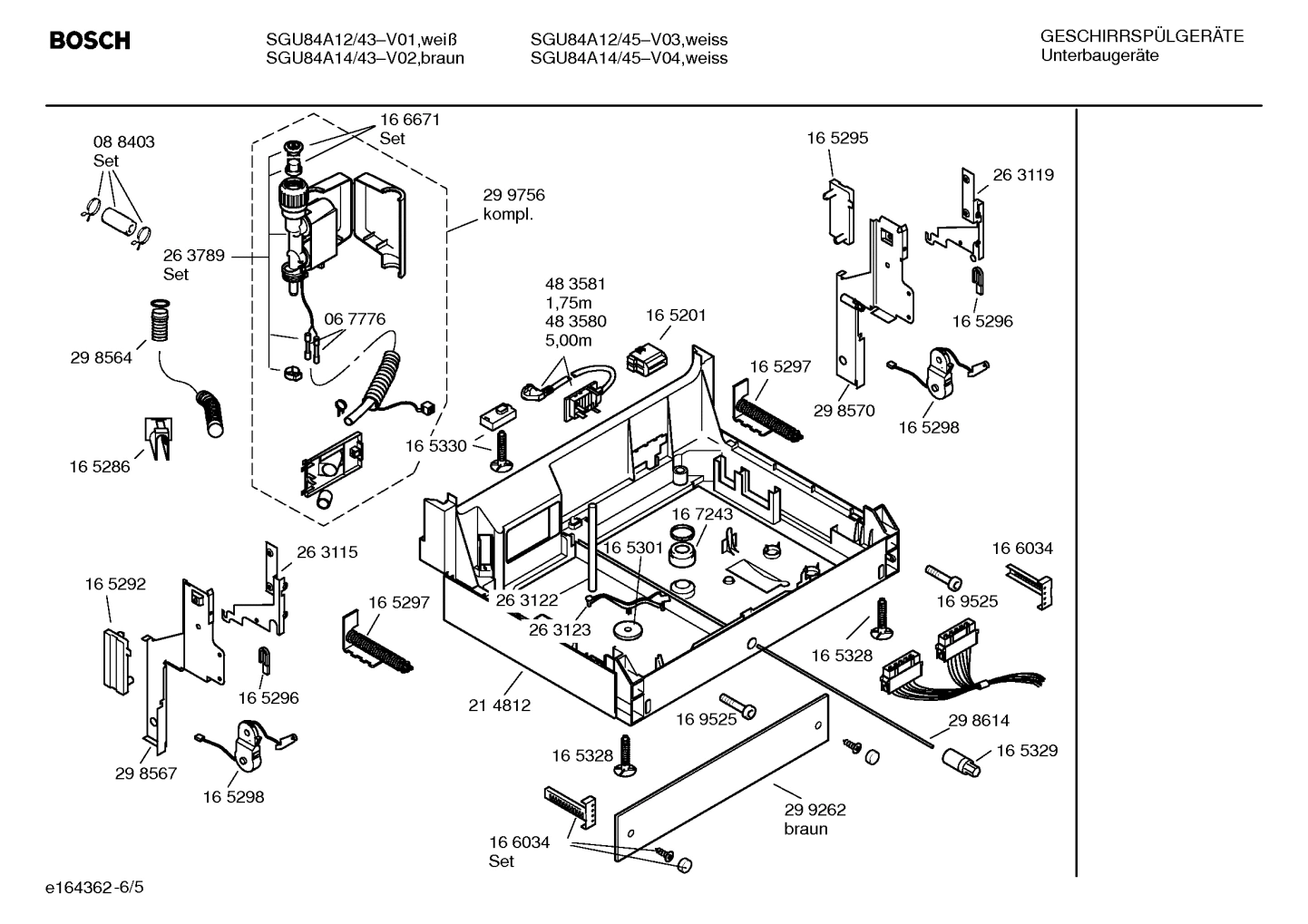 BOSCH

SGU84A12/43–V01,weiß
SGU84A14/43–V02,braun

SGU84A12/45–V03,weiss
SGU84A14/45–V04,weiss

GESCHIRRSPÜLGERÄTE
Unterbaugeräte

08 8403
Set

16 6671
Set

29 9756
kompl.

26 3789
Set

06 7776

29 8564

16 5286

48 3581
1,75m
48 3580
5,00m

16 5201

16 5330

16 5295

26 3119

16 5296

16 5297

29 8570

16 5298

16 7243

16 5301

26 3122

26 3123

26 3115

16 5292

16 5297

16 5296

29 8567

16 5298

21 4812

16 6034

16 9525

16 5328

16 9525

29 8614

16 5329

16 5328

29 9262
braun

16 6034
Set

e164362-6/5