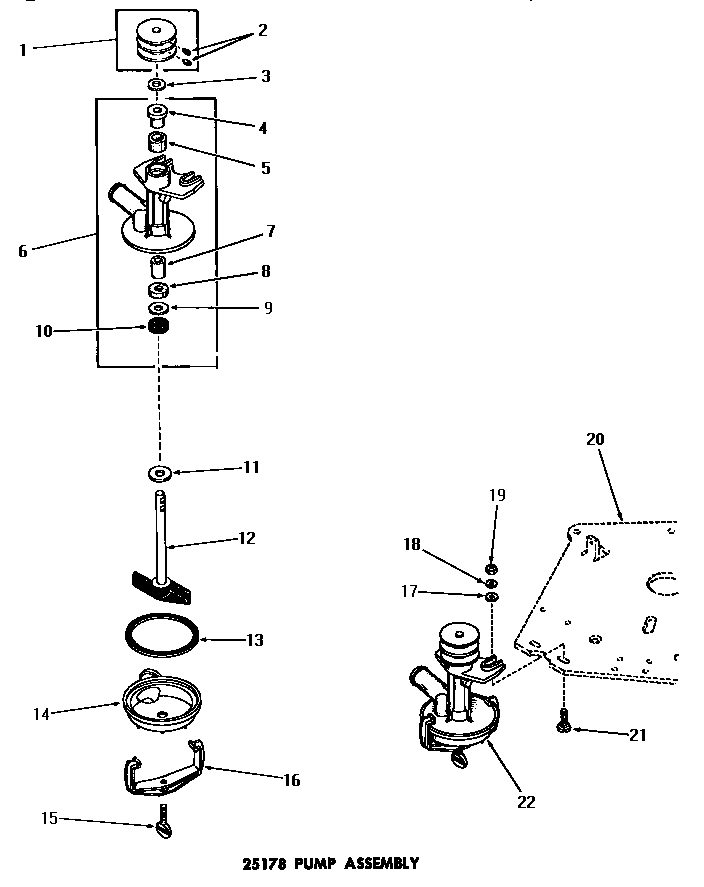 1
2
3
4
5
6
7
8
9
10
11
12
13
14
16
15
20
19
18
17
21
22

25178 PUMP ASSEMBLY