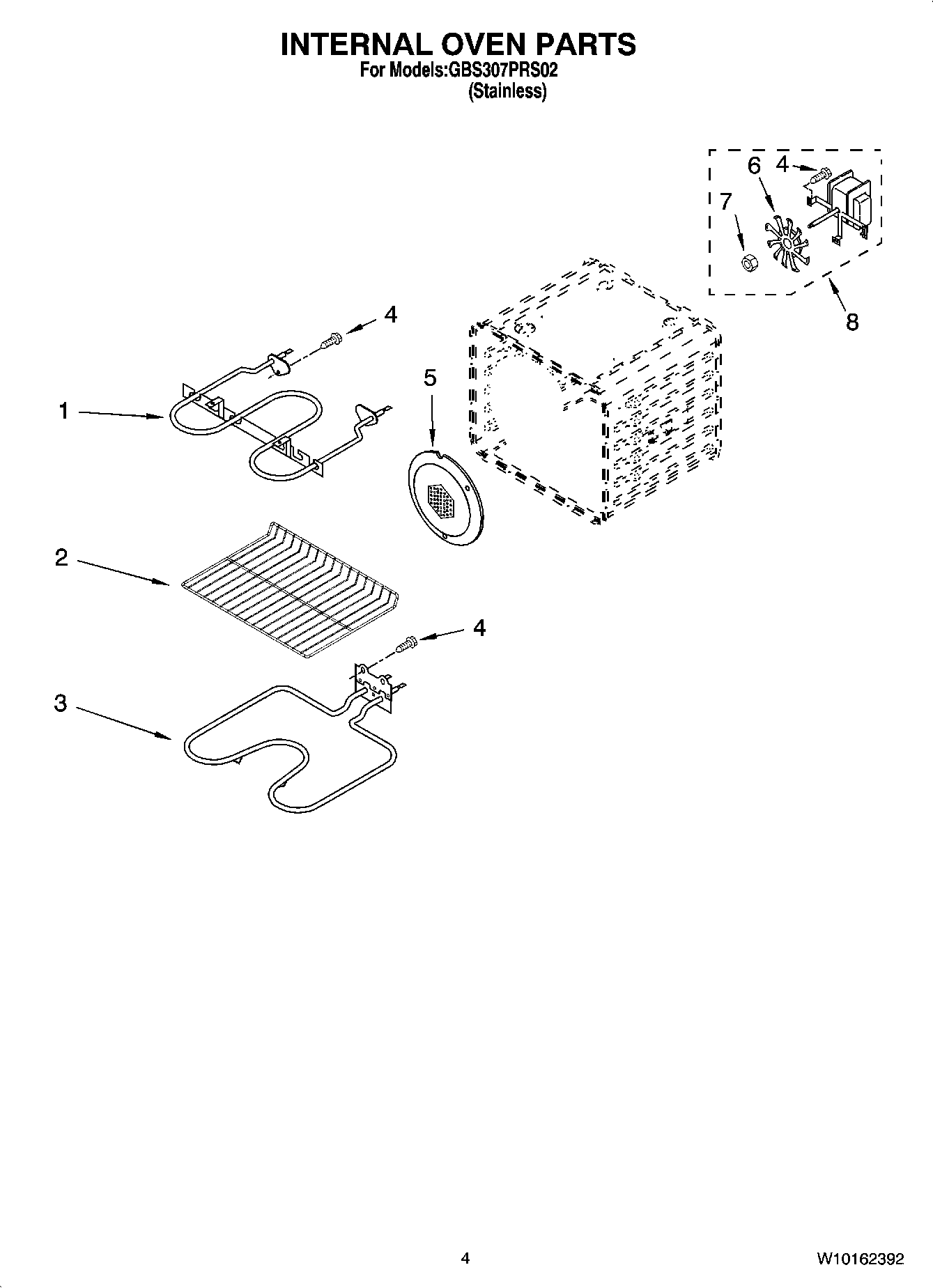 INTERNAL OVEN PARTS
For Models:GBS307PRS02
(Stainless)

6
4
7
8
4
5
1
2
4
3

4

W10162392