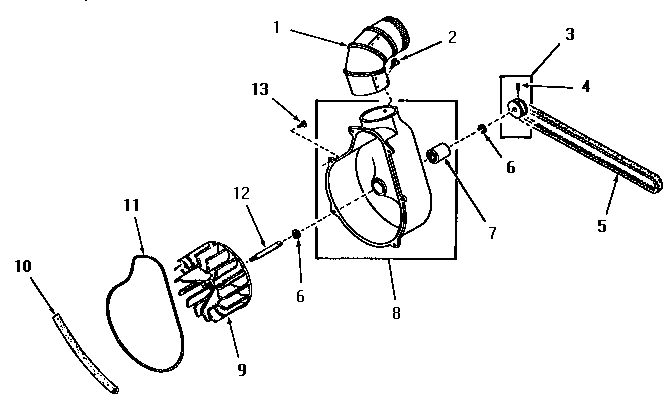 1
2
3
4
13
6
7
5
12
11
10
6
8
9