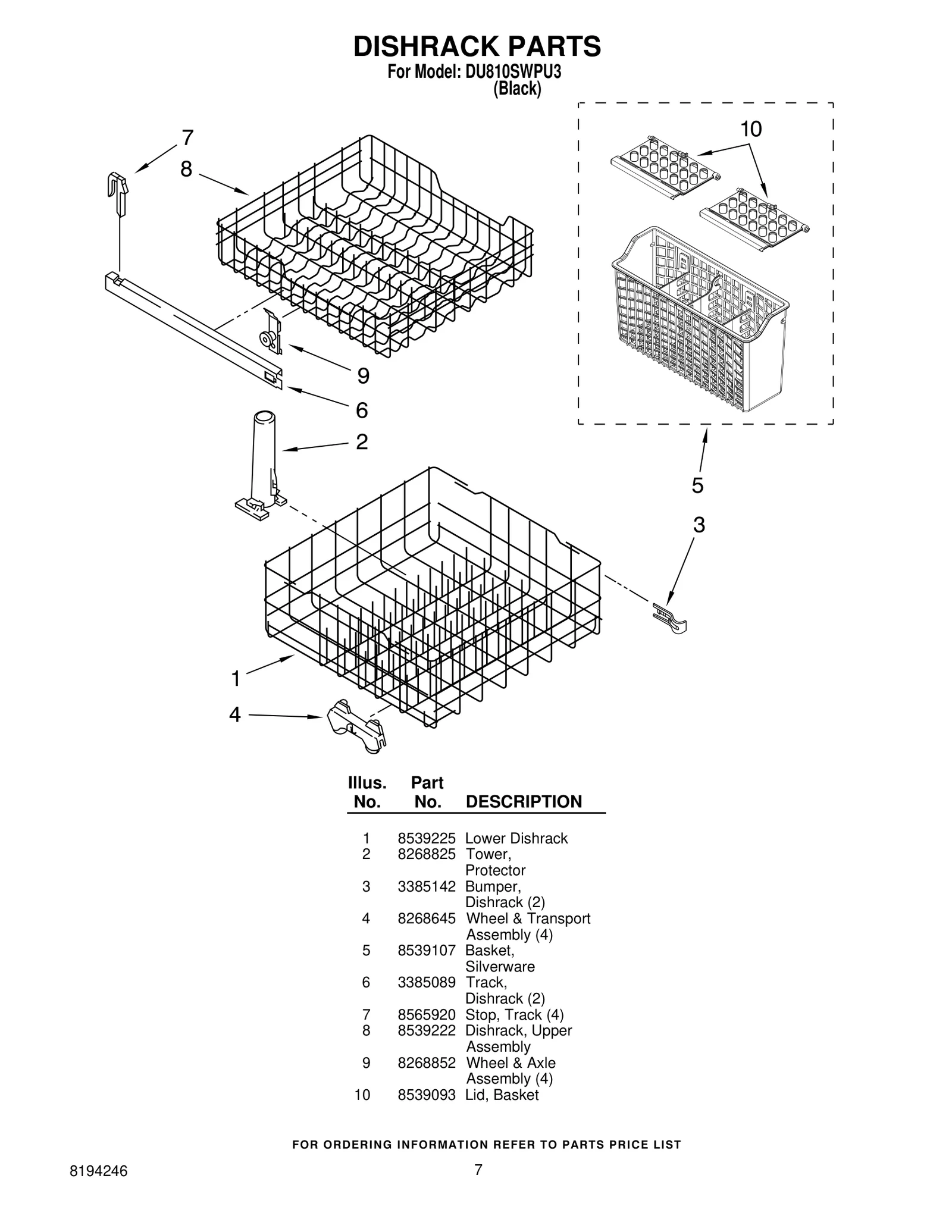 DISHRACK PARTS
For Model: DU810SWPU3
(Black)

7
8
10
9
6
2
5
3
1
4

| Illus. No. | Part No. | DESCRIPTION |
|---|---|---|
| 1 | 8539225 | Lower Dishrack |
| 2 | 8268825 | Tower, Protector |
| 3 | 3385142 | Bumper, Dishrack (2) |
| 4 | 8268645 | Wheel & Transport Assembly (4) |
| 5 | 8539107 | Basket, Silverware |
| 6 | 3385089 | Track, Dishrack (2) |
| 7 | 8565920 | Stop, Track (4) |
| 8 | 8539222 | Dishrack, Upper Assembly |
| 9 | 8268852 | Wheel & Axle Assembly (4) |
| 10 | 8539093 | Lid, Basket |

FOR ORDERING INFORMATION REFER TO PARTS PRICE LIST

8194246
7