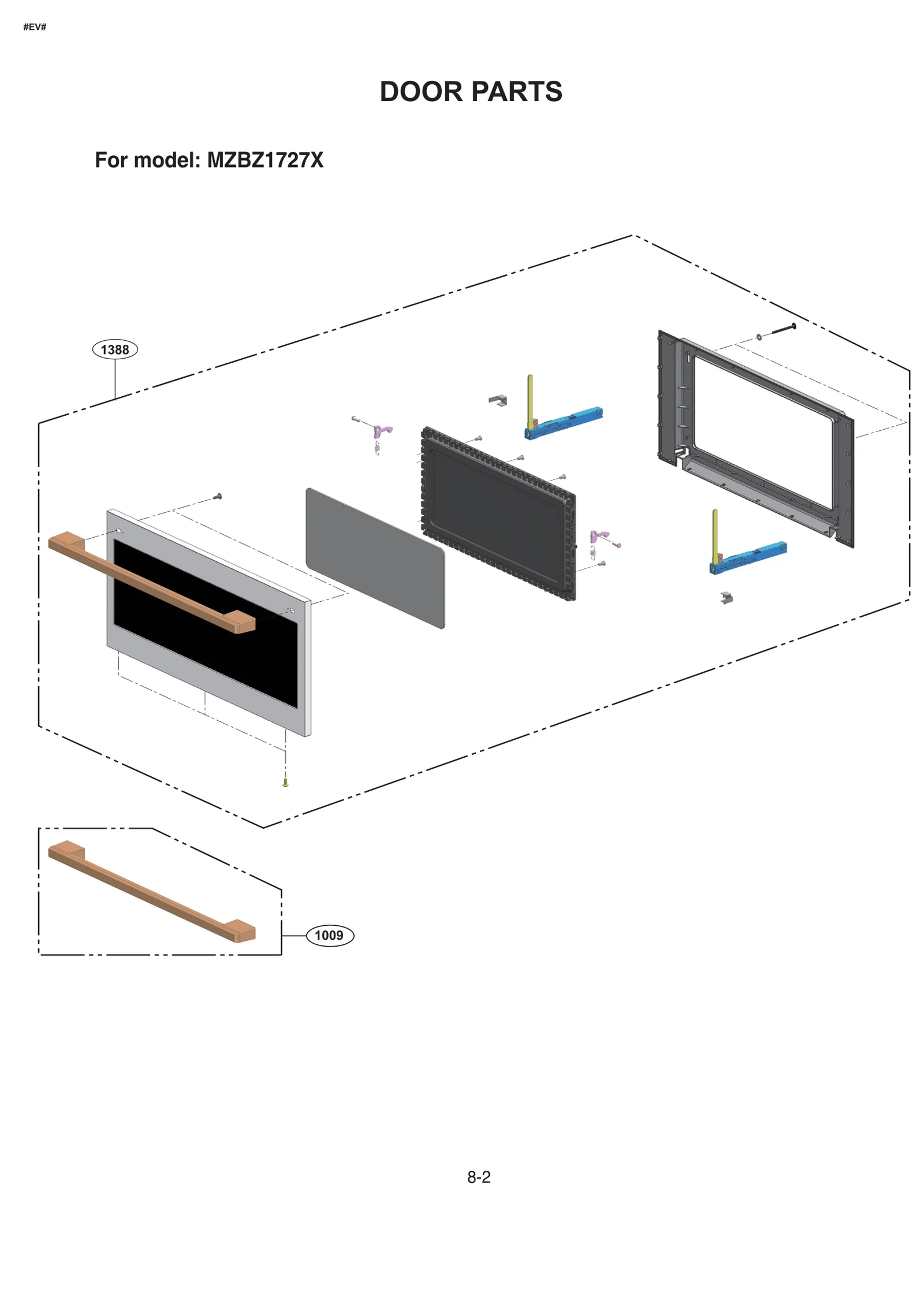 #EV#

DOOR PARTS

For model: MZBZ1727X

1388

1009

8-2