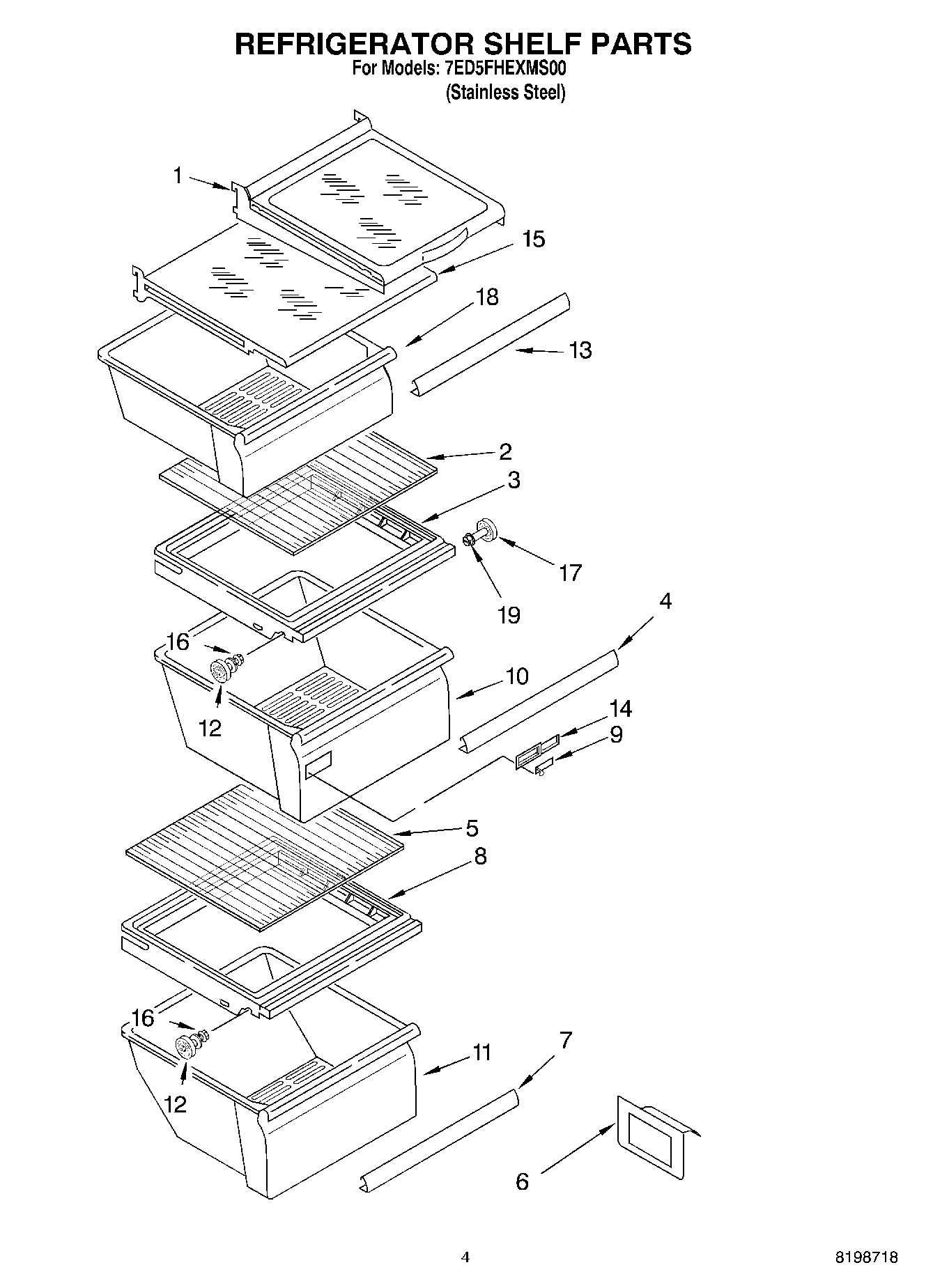 REFRIGERATOR SHELF PARTS
For Models: 7ED5FHEXMS00
(Stainless Steel)

1
15
18
13
2
3
17
19
4
16
10
12
14
9
5
8
16
11
7
12
6

4

8198718