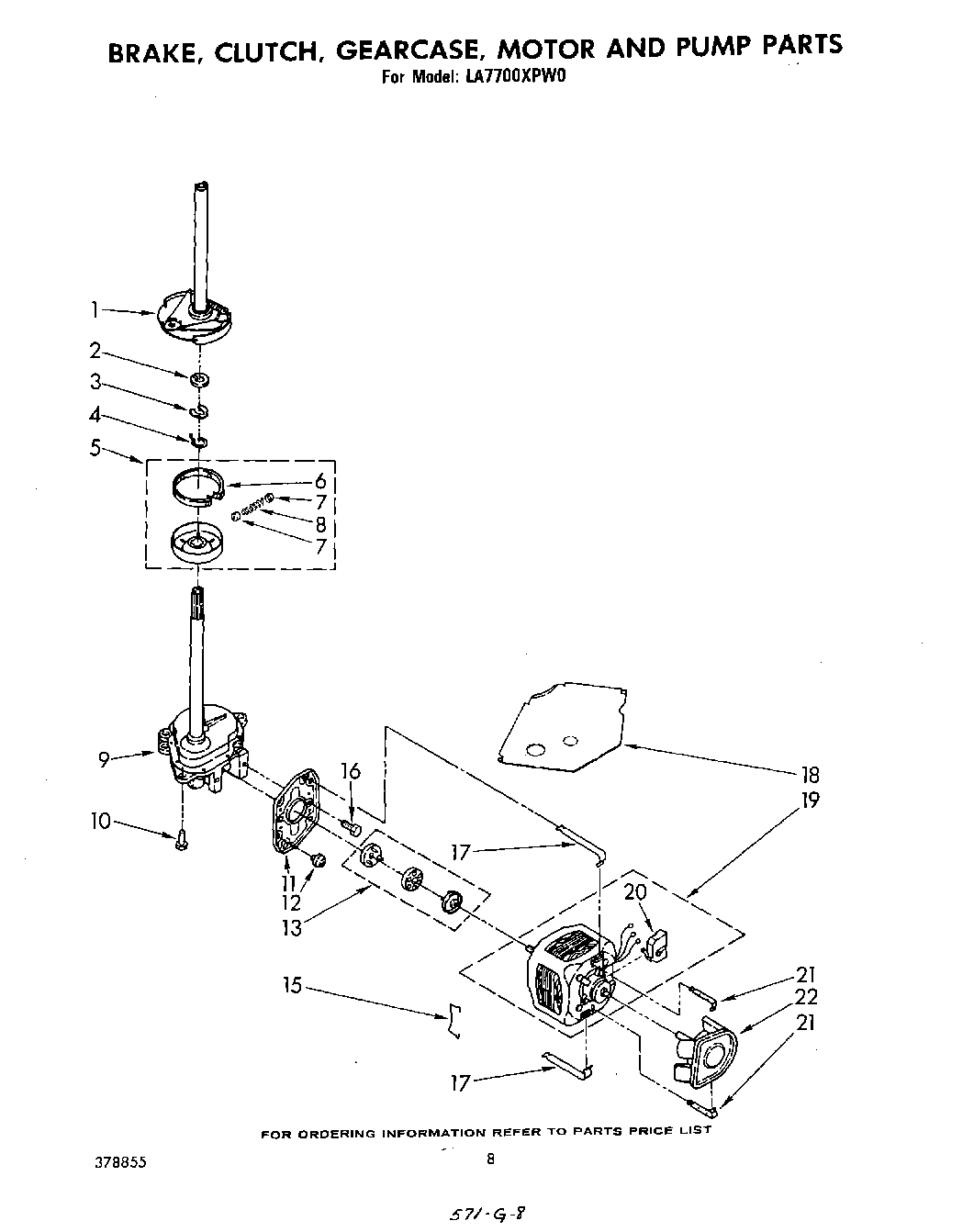 BRAKE, CLUTCH, GEARCASE, MOTOR AND PUMP PARTS
For Model: LA7700XPW0

1
2
3
4
5
6
7
8
7
9
10
16
11
12
13
17
18
19
20
15
21
22
21
17

FOR ORDERING INFORMATION REFER TO PARTS PRICE LIST

378855

8

571-G-8