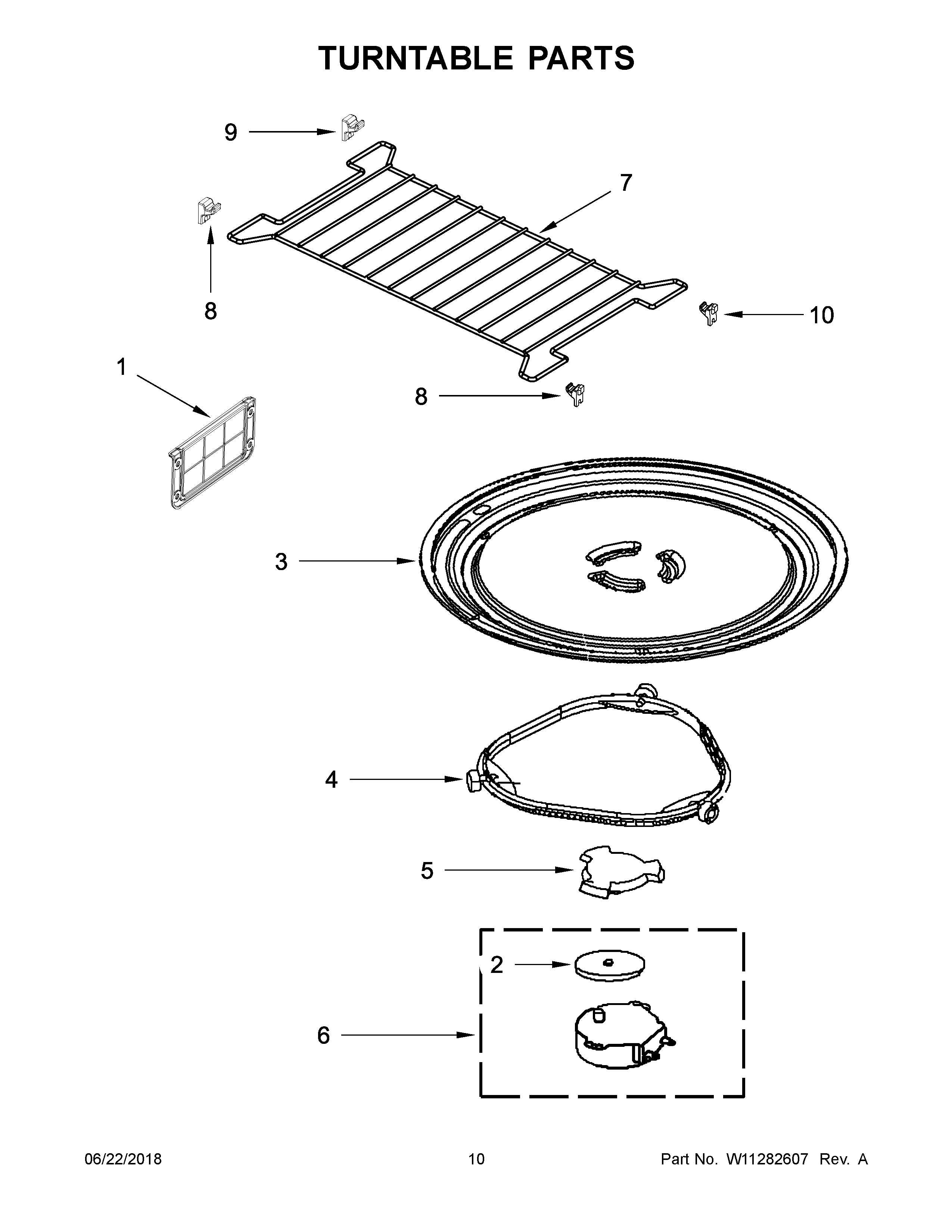 TURNTABLE PARTS

9

7

8

10

1

8

3

4

5

2

6

06/22/2018

10

Part No. W11282607 Rev. A