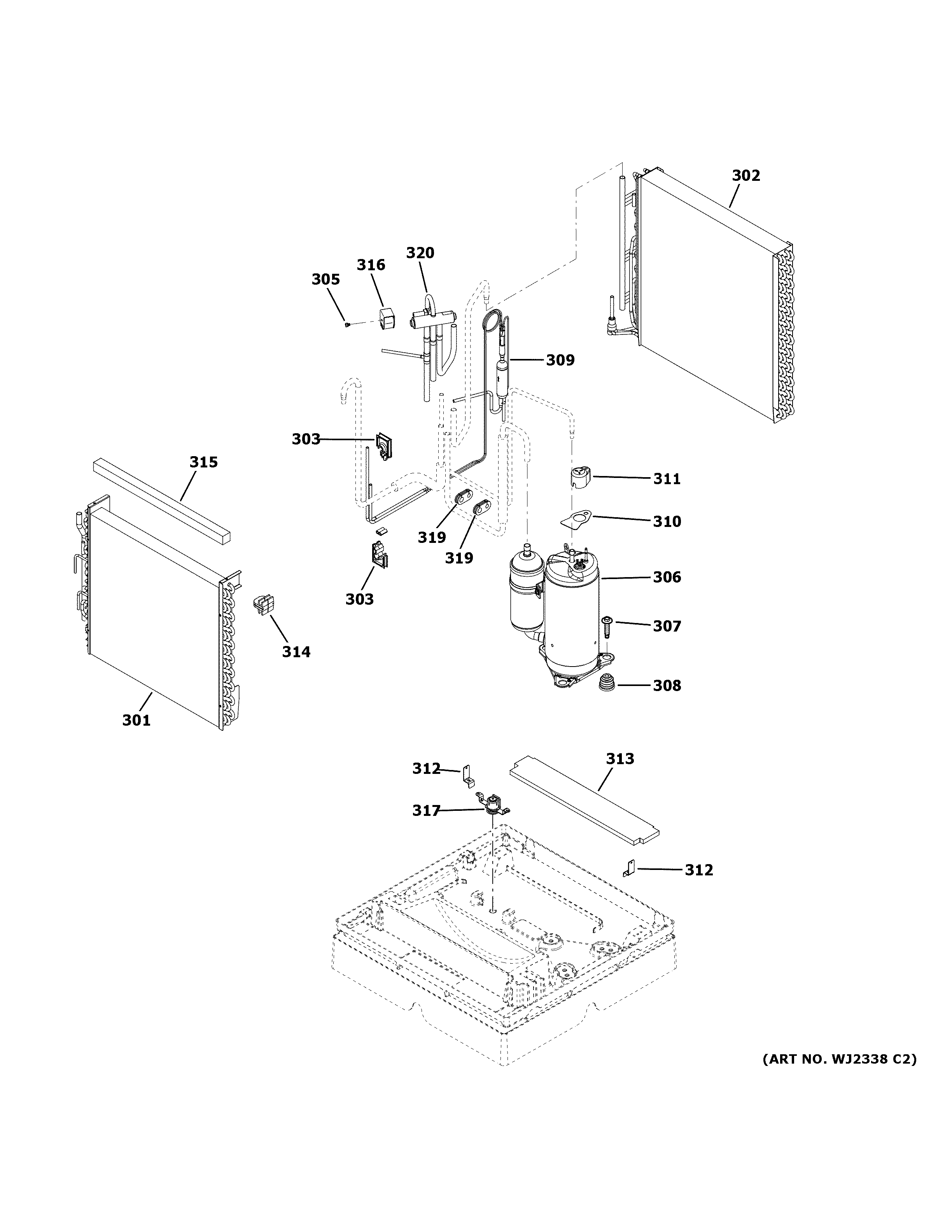 302

320
316
305

309

303

315

311

310

319
319

306

303

307

314

308

301

312
313

317

312

(ART NO. WJ2338 C2)