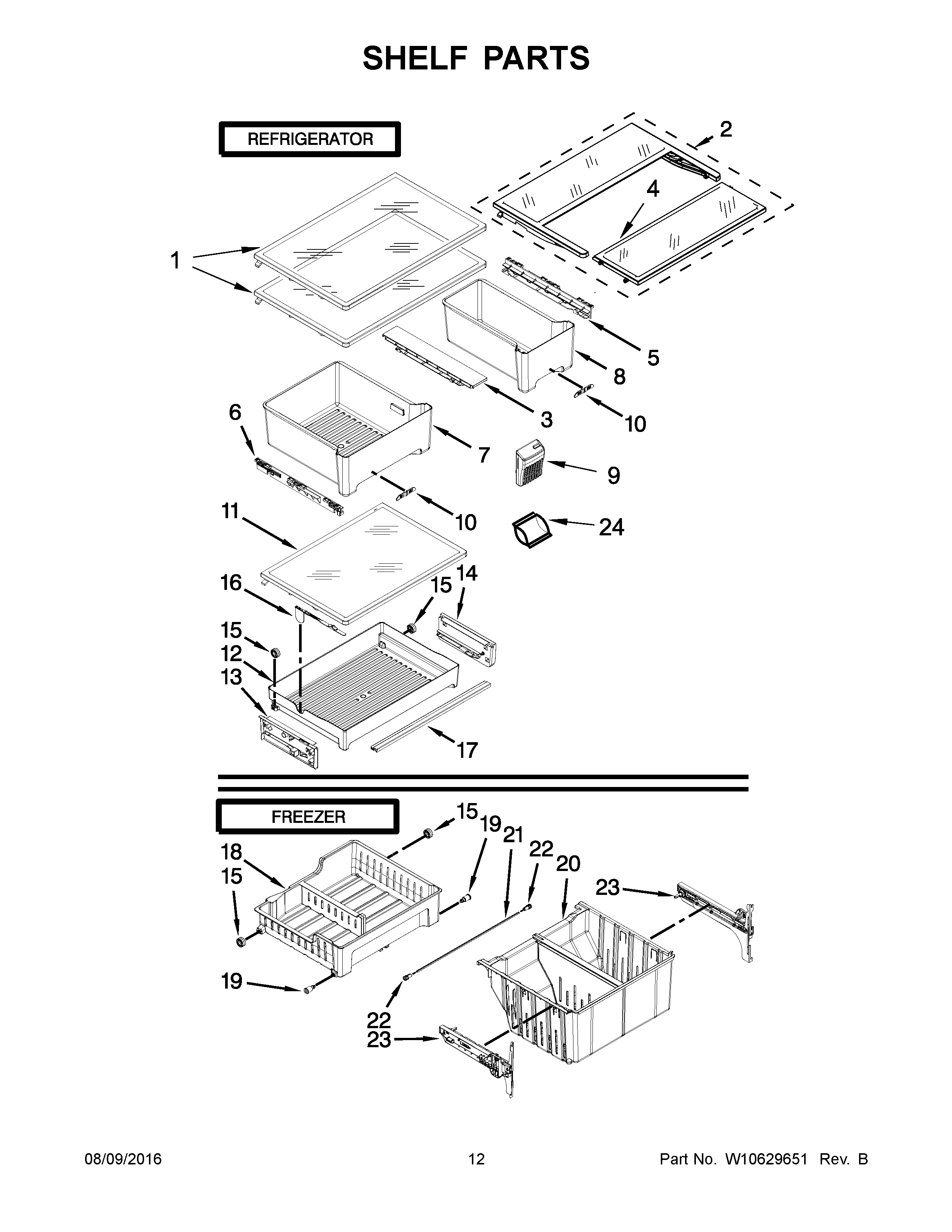 SHELF PARTS

REFRIGERATOR

2
4
1
5
8
3
10
6
7
9
11
10
24
16
15
14
15
12
13
17

FREEZER

15
19
21
22
20
18
15
23
19
22
23

08/09/2016
12
Part No. W10629651 Rev. B