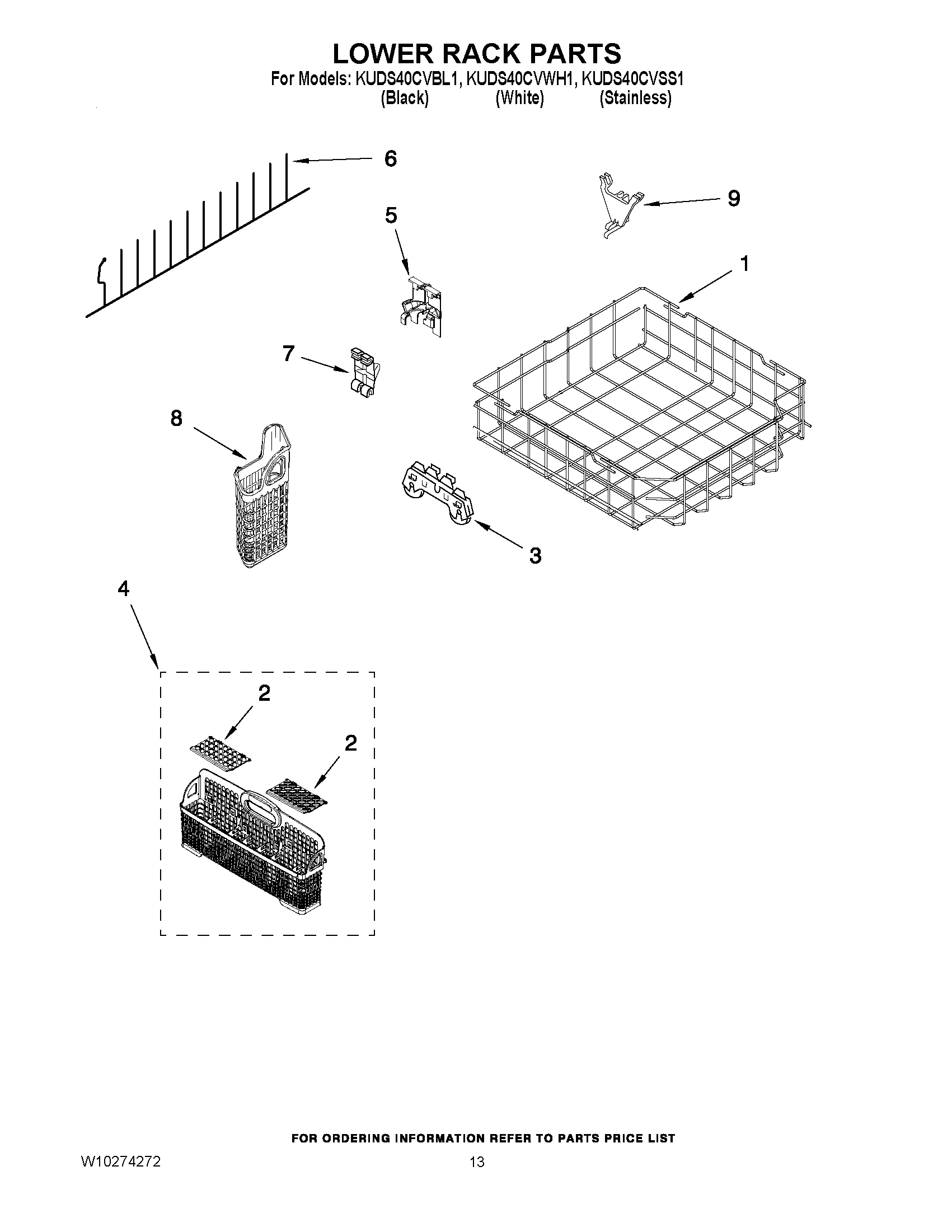 LOWER RACK PARTS

For Models: KUDS40CVBL1, KUDS40CVWH1, KUDS40CVSS1
(Black) (White) (Stainless)

6

9

5

1

7

8

3

4

2

2

FOR ORDERING INFORMATION REFER TO PARTS PRICE LIST

W10274272

13