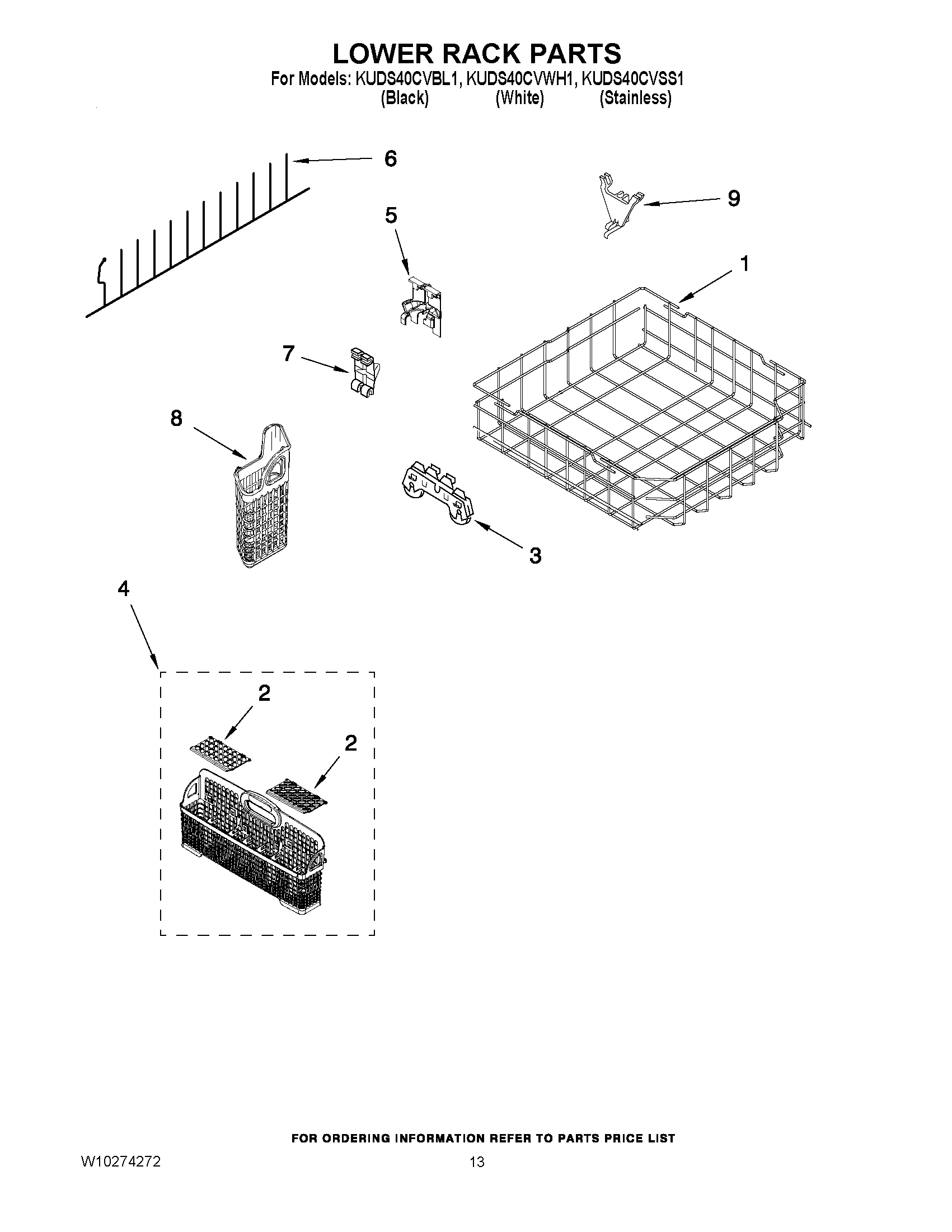 LOWER RACK PARTS
For Models: KUDS40CVBL1, KUDS40CVWH1, KUDS40CVSS1
(Black) (White) (Stainless)

6

9

5

1

7

8

3

4

2

2

FOR ORDERING INFORMATION REFER TO PARTS PRICE LIST

W10274272

13