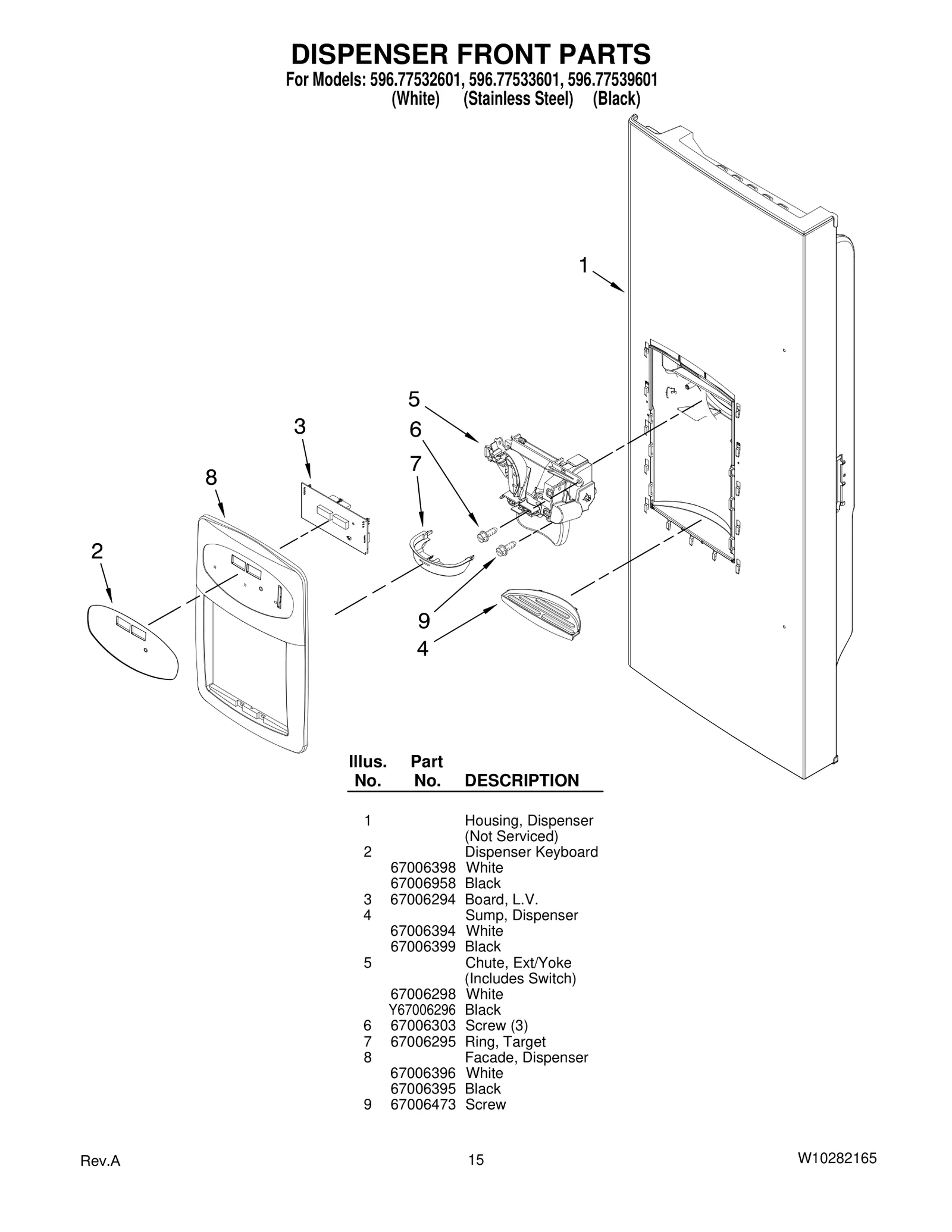 DISPENSER FRONT PARTS
For Models: 596.77532601, 596.77533601, 596.77539601
(White) (Stainless Steel) (Black)

1
5
3
6
8
7
2
9
4

| Illus. No. | Part No. | DESCRIPTION |
|---|---|---|
| 1 | | Housing, Dispenser (Not Serviced) |
| 2 | | Dispenser Keyboard |
| | 67006398 | White |
| | 67006958 | Black |
| 3 | 67006294 | Board, L.V. |
| 4 | | Sump, Dispenser |
| | 67006394 | White |
| | 67006399 | Black |
| 5 | | Chute, Ext/Yoke (Includes Switch) |
| | 67006298 | White |
| | Y67006296 | Black |
| 6 | 67006303 | Screw (3) |
| 7 | 67006295 | Ring, Target |
| 8 | | Facade, Dispenser |
| | 67006396 | White |
| | 67006395 | Black |
| 9 | 67006473 | Screw |

Rev.A
15
W10282165