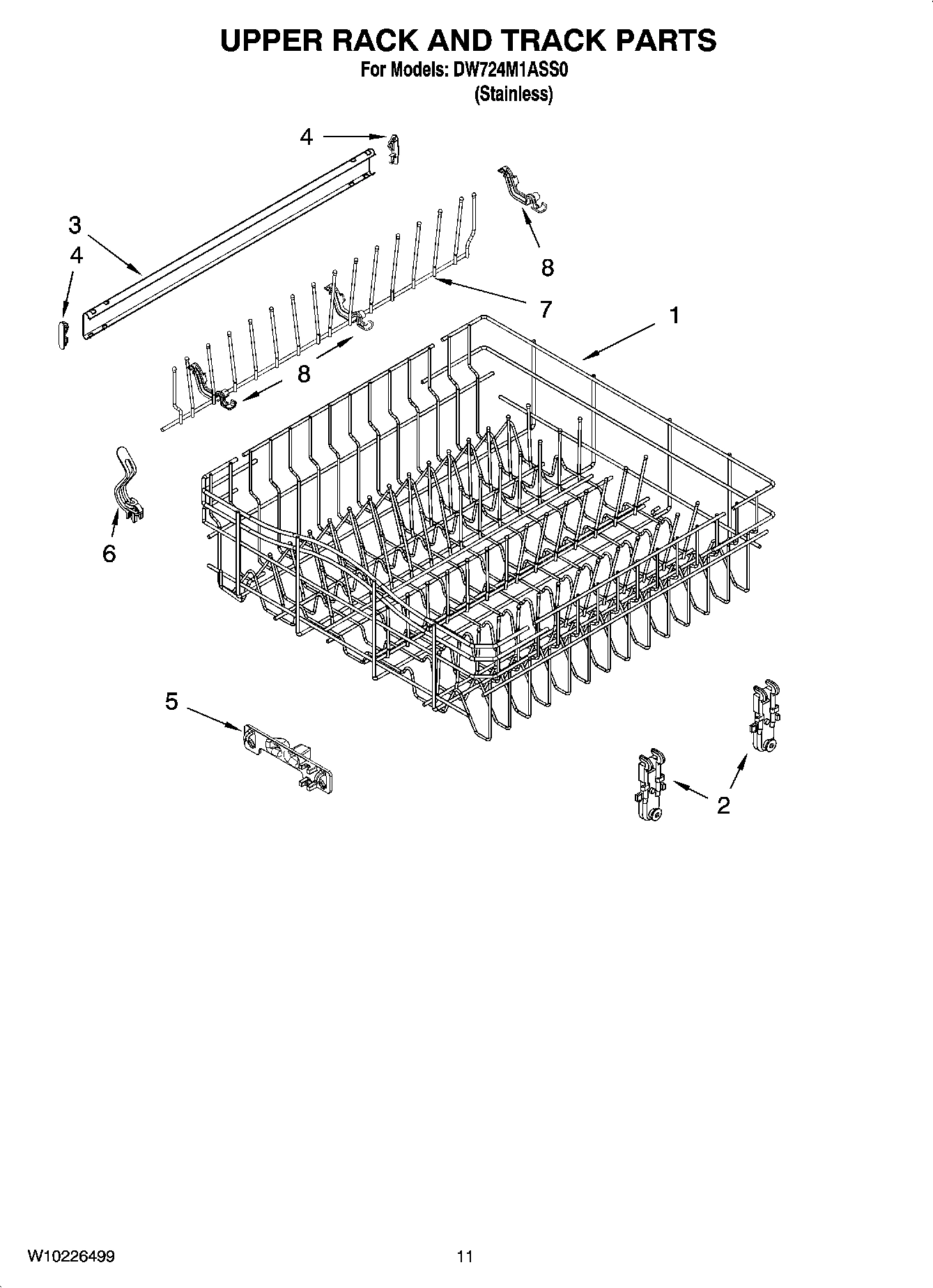 UPPER RACK AND TRACK PARTS
For Models: DW724M1ASS0
(Stainless)

4
3
4
8
7
1
8
6
5
2

W10226499
11