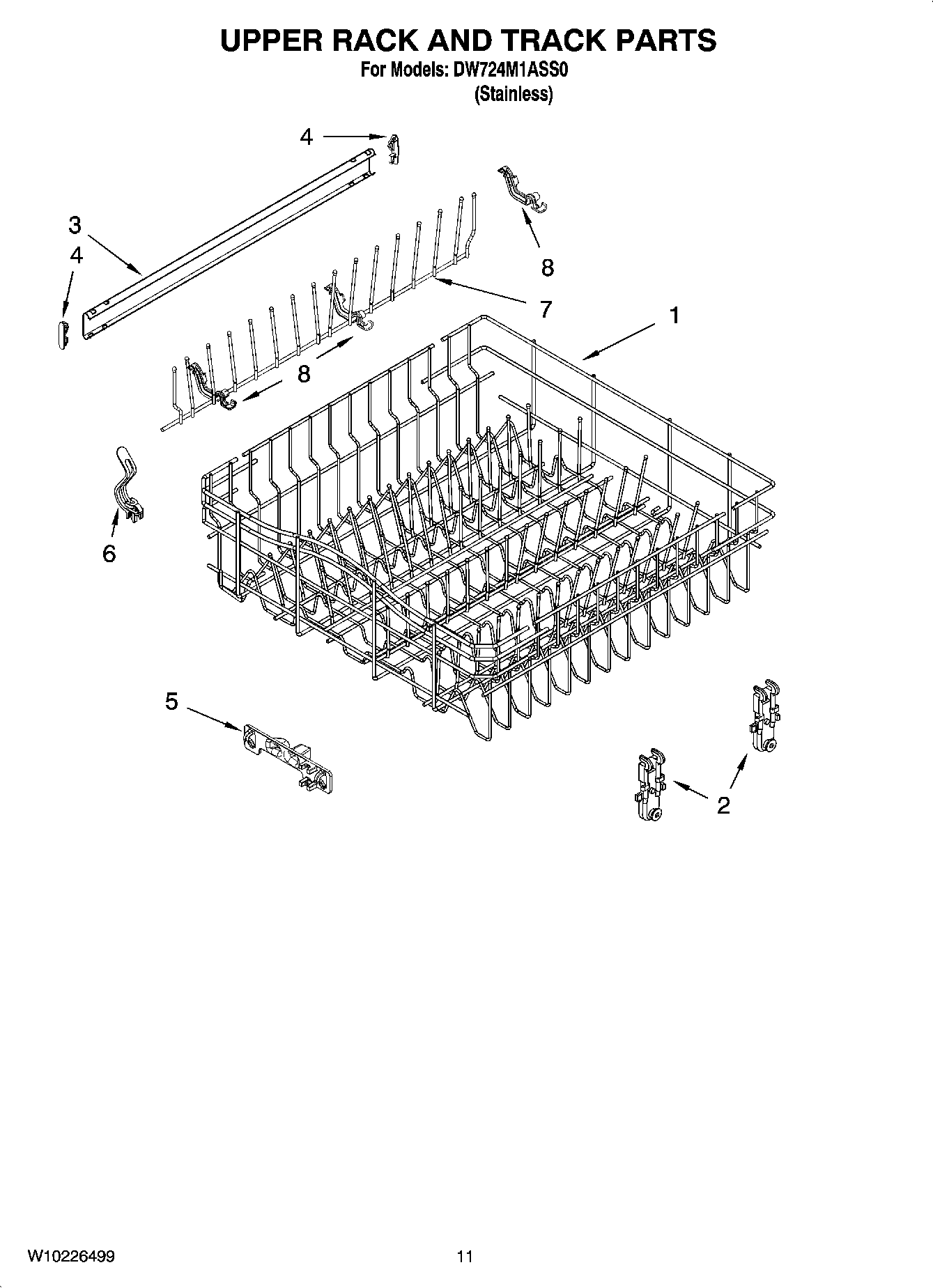 UPPER RACK AND TRACK PARTS

For Models: DW724M1ASS0
(Stainless)

4
3
4
8
7
1
8
6
5
2

W10226499

11