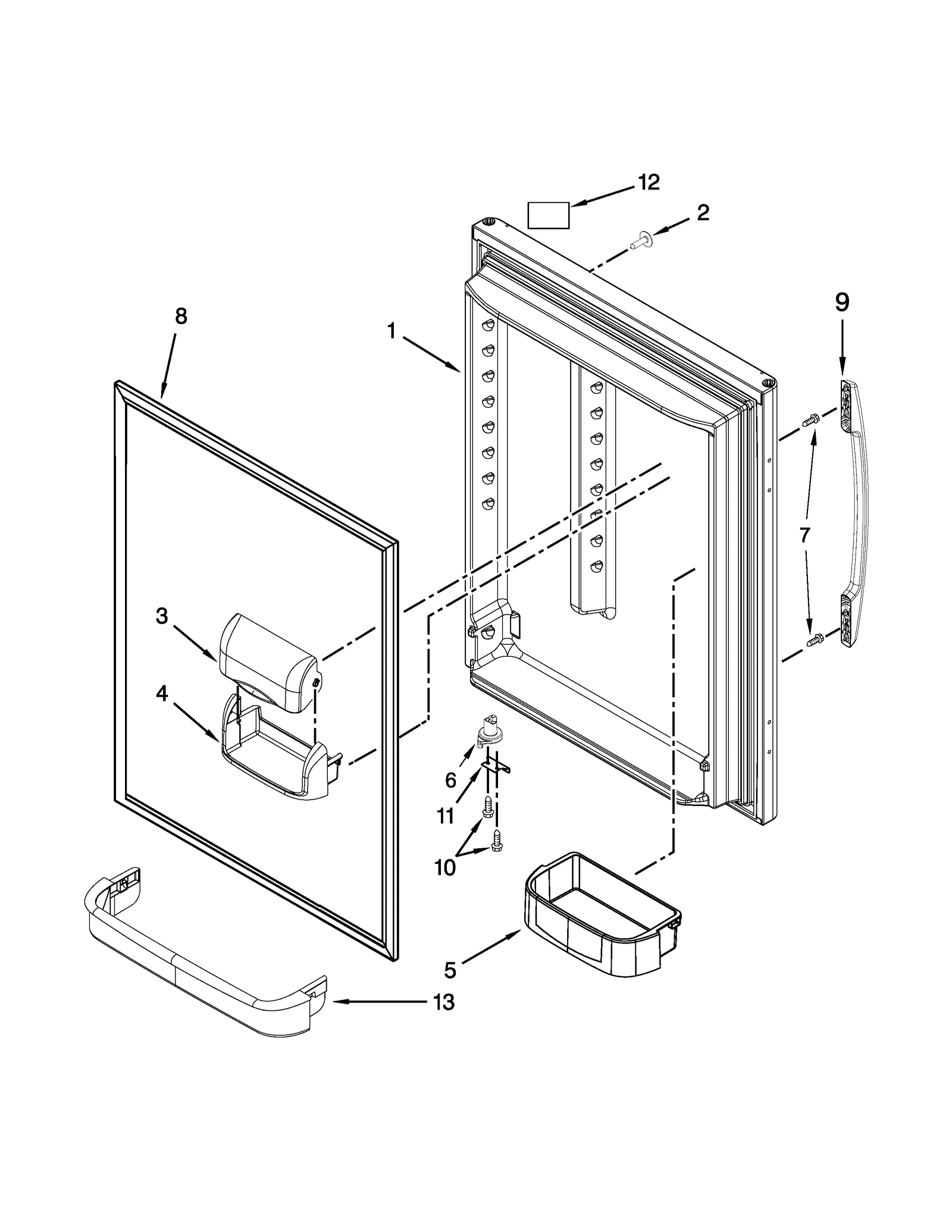 12
2
9
8
1
7
3
4
6
11
10
5
13