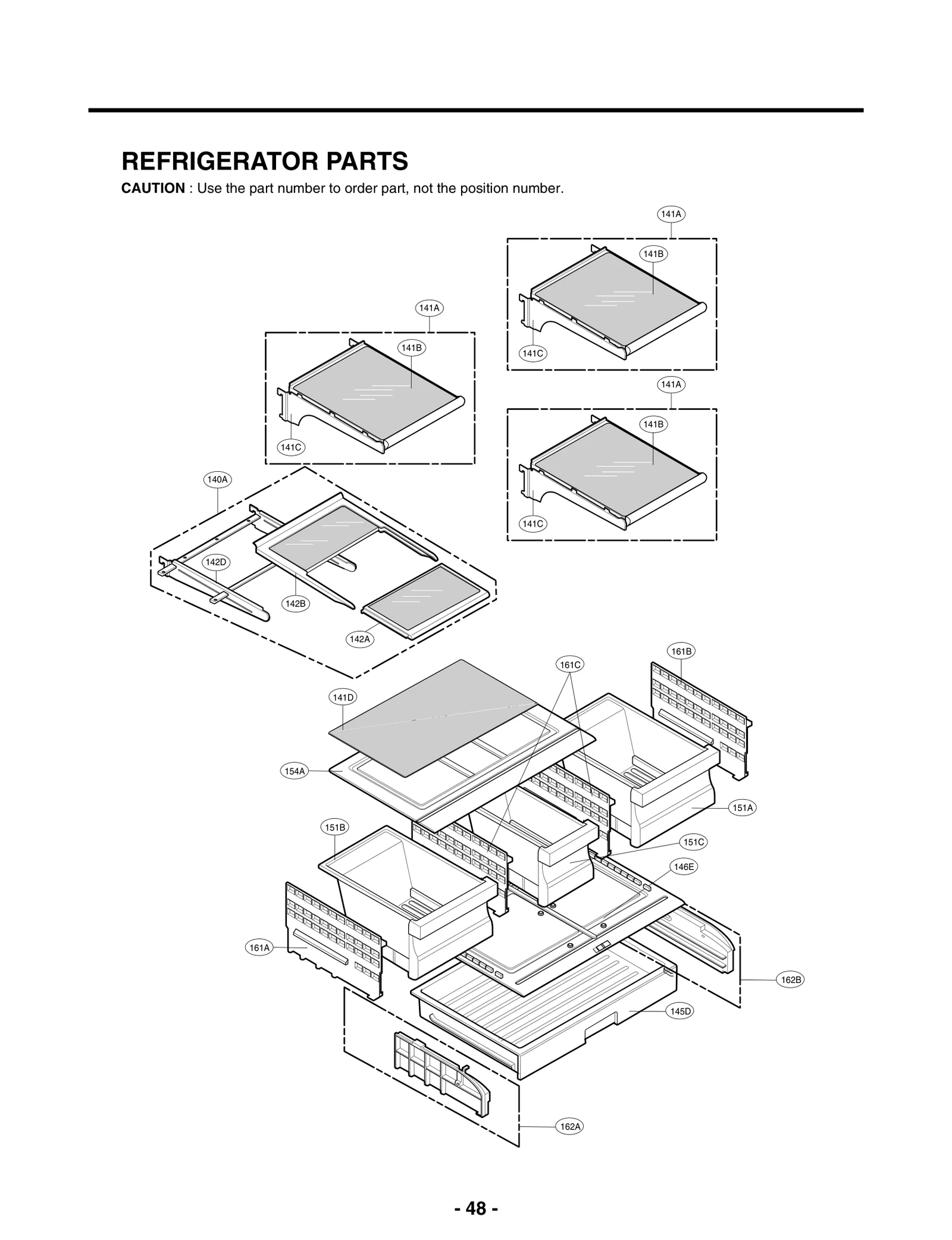 REFRIGERATOR PARTS

CAUTION : Use the part number to order part, not the position number.

141A
141B
141C
141A
141B
141C
141A
141B
141C
140A
142D
142B
142A
161B
161C
141D
154A
151A
151B
151C
146E
161A
162B
145D
162A

- 48 -