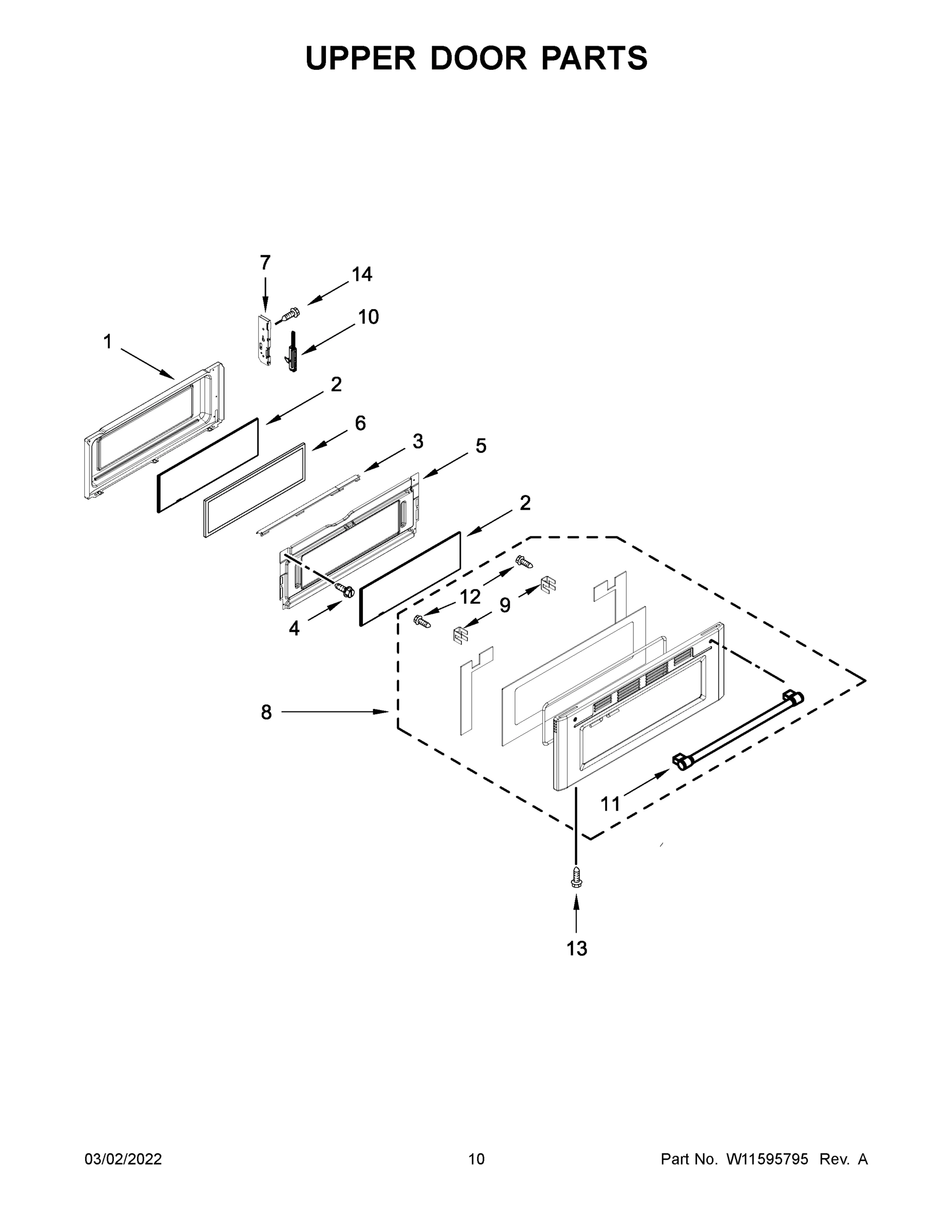 UPPER DOOR PARTS

7
14
10
1
2
6
3
5
2
12
9
4
8
11
13

03/02/2022
10
Part No. W11595795 Rev. A