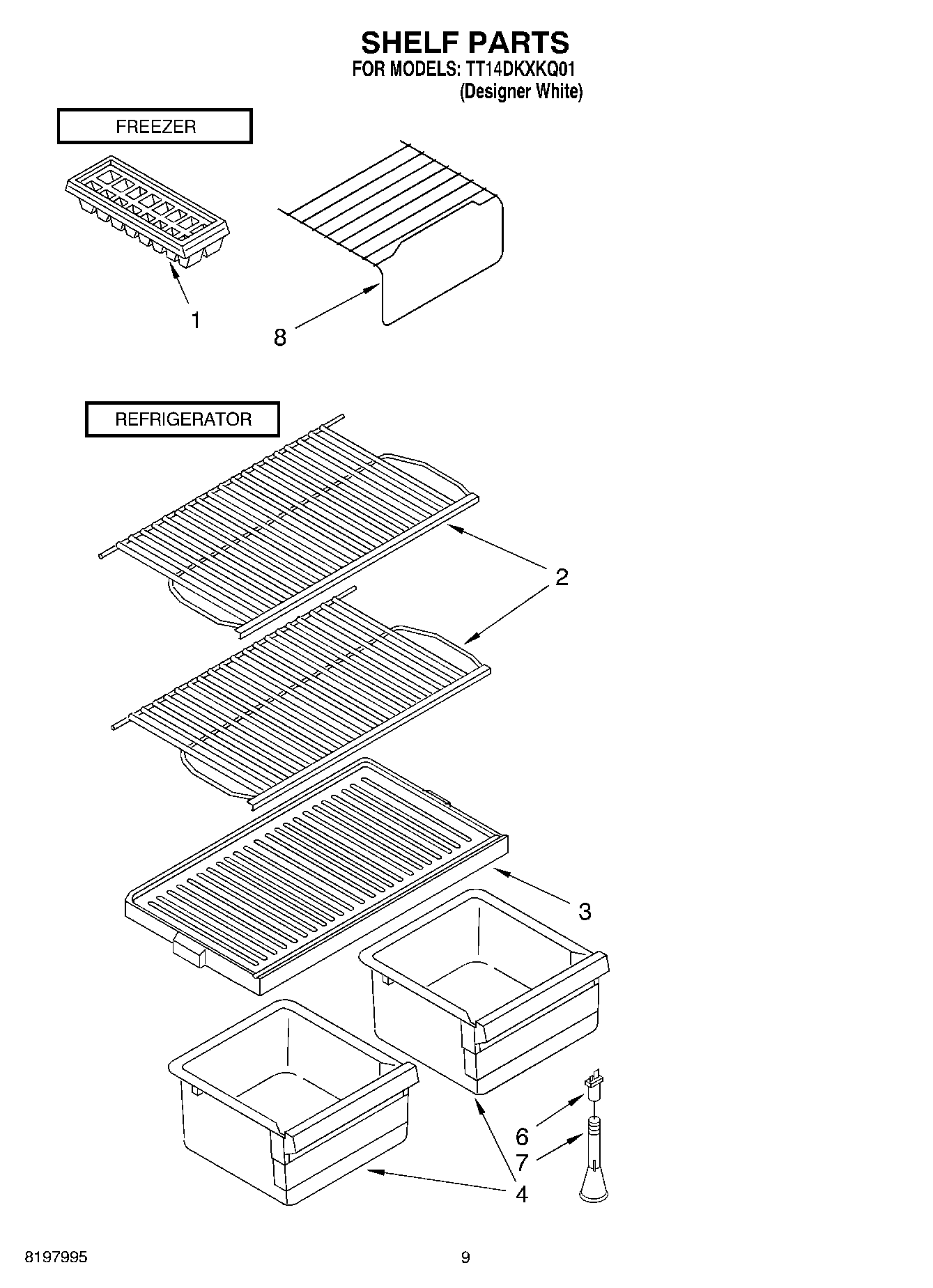 SHELF PARTS
FOR MODELS: TT14DKXKQ01
(Designer White)

FREEZER

1

8

REFRIGERATOR

2

3

6
7
4

8197995

9