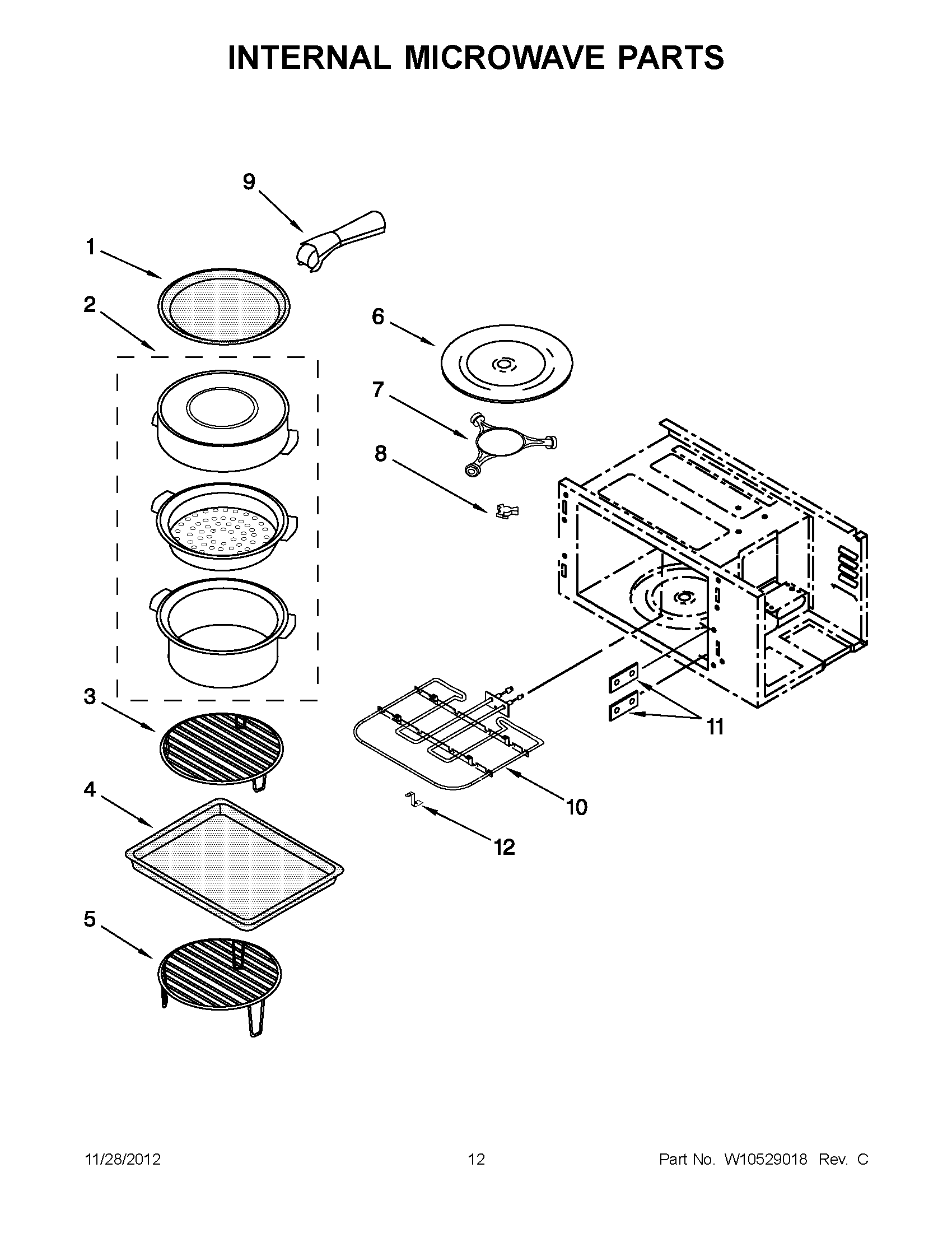 INTERNAL MICROWAVE PARTS

9

1

2

6

7

8

3

11

10

4

12

5

11/28/2012 12 Part No. W10529018 Rev. C