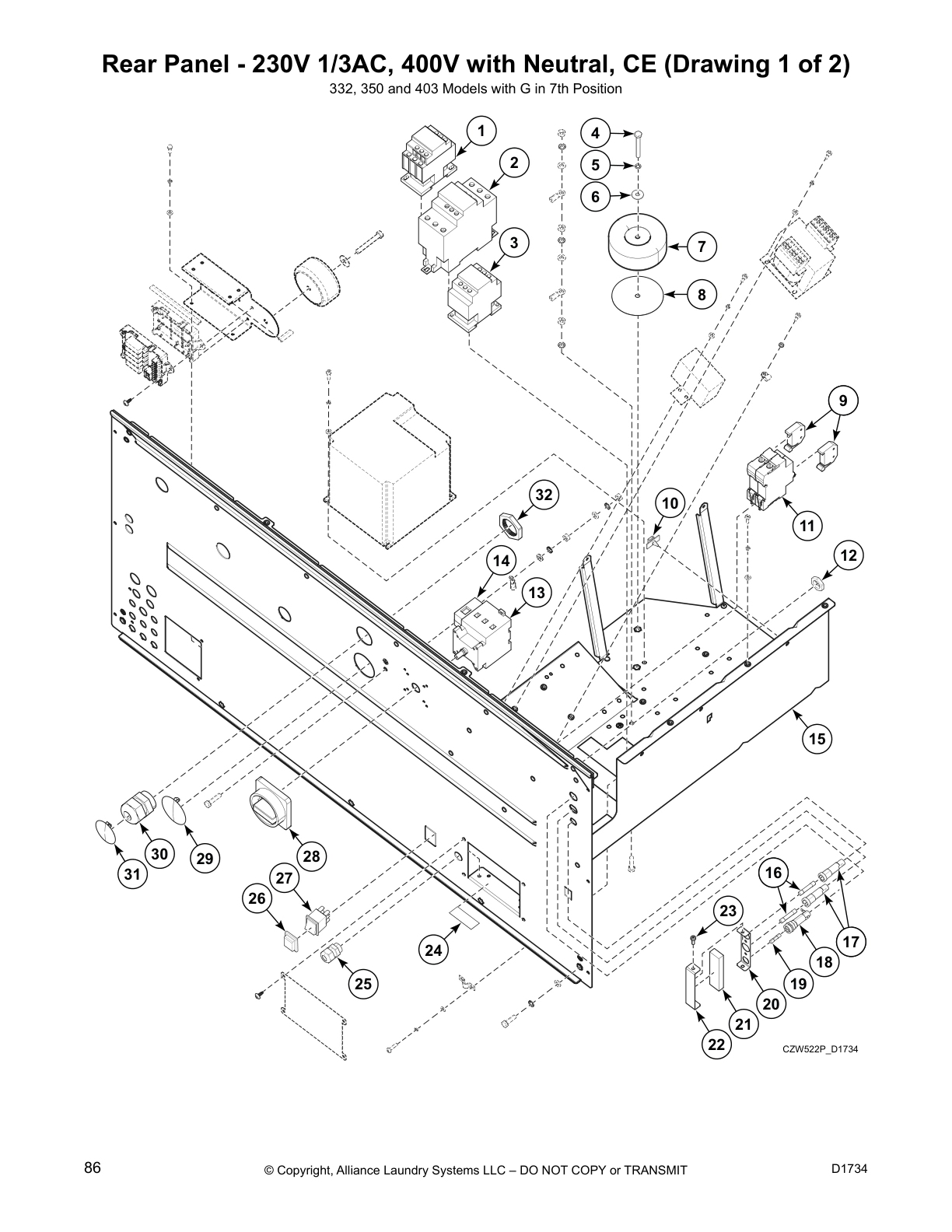 Rear Panel - 230V 1/3AC, 400V with Neutral, CE (Drawing 1 of 2)
332, 350 and 403 Models with G in 7th Position

1
2
3
4
5
6
7
8
9
10
11
12
13
14
15
16
17
18
19
20
21
22
23
24
25
26
27
28
29
30
31
32

CZW522P_D1734

86
© Copyright, Alliance Laundry Systems LLC – DO NOT COPY or TRANSMIT
D1734